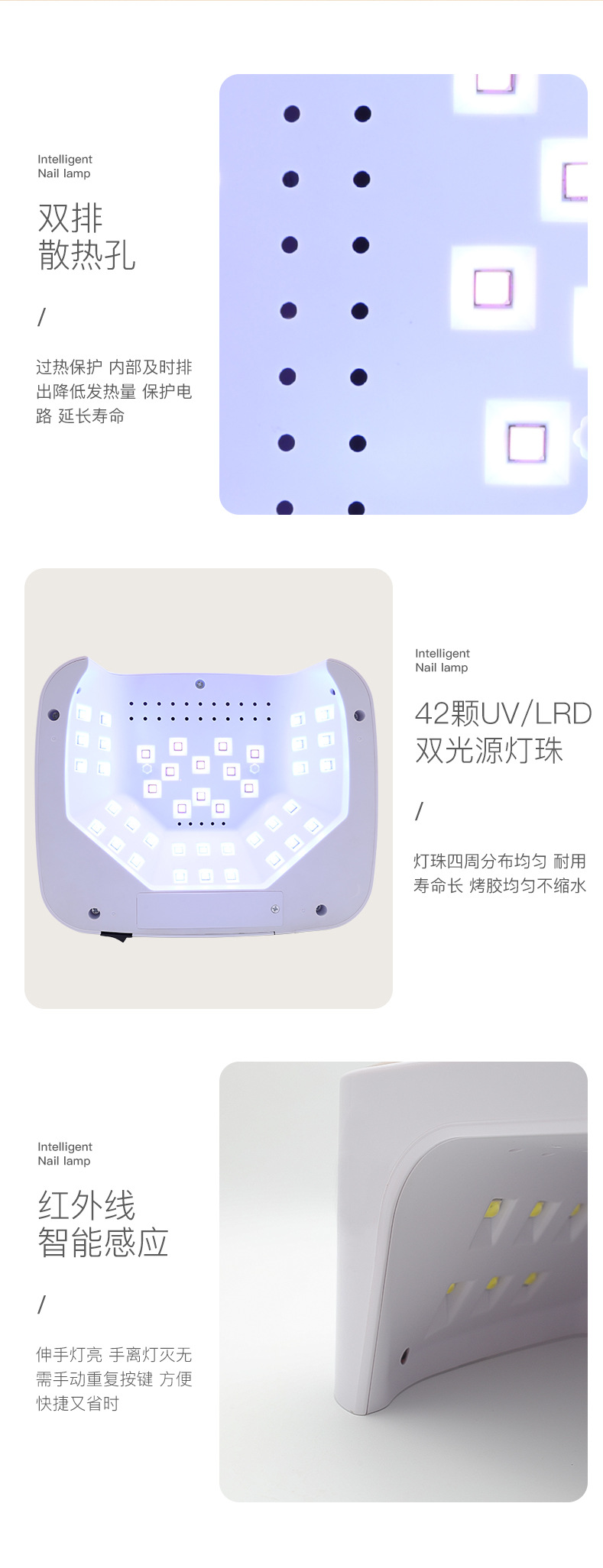 Intelligent
Nail lamp

双排
散热孔

/

过热保护 内部及时排出降低发热量 保护电路 延长寿命

Intelligent
Nail lamp

42颗UV/LRD
双光源灯珠

/

灯珠四周分布均匀 耐用寿命长 烤胶均匀不缩水

Intelligent
Nail lamp

红外线
智能感应

/

伸手灯亮 手离灯灭无需手动重复按键 方便快捷又省时