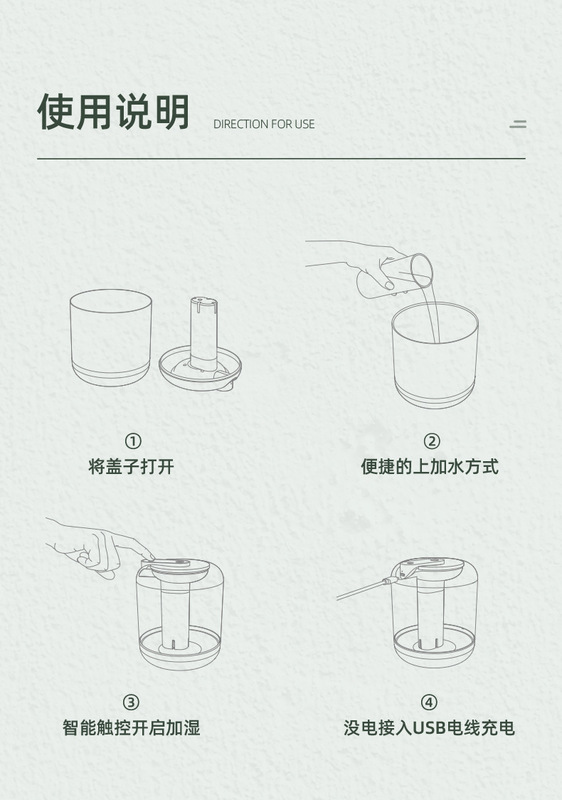 使用说明 DIRECTION FOR USE

①
将盖子打开

②
便捷的上加水方式

③
智能触控开启加湿

④
没电接入USB电线充电