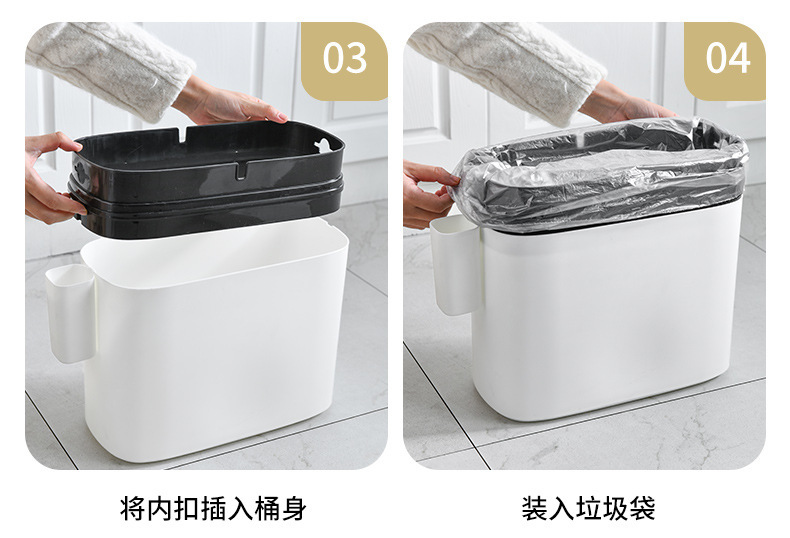 03

将内扣插入桶身

04

装入垃圾袋