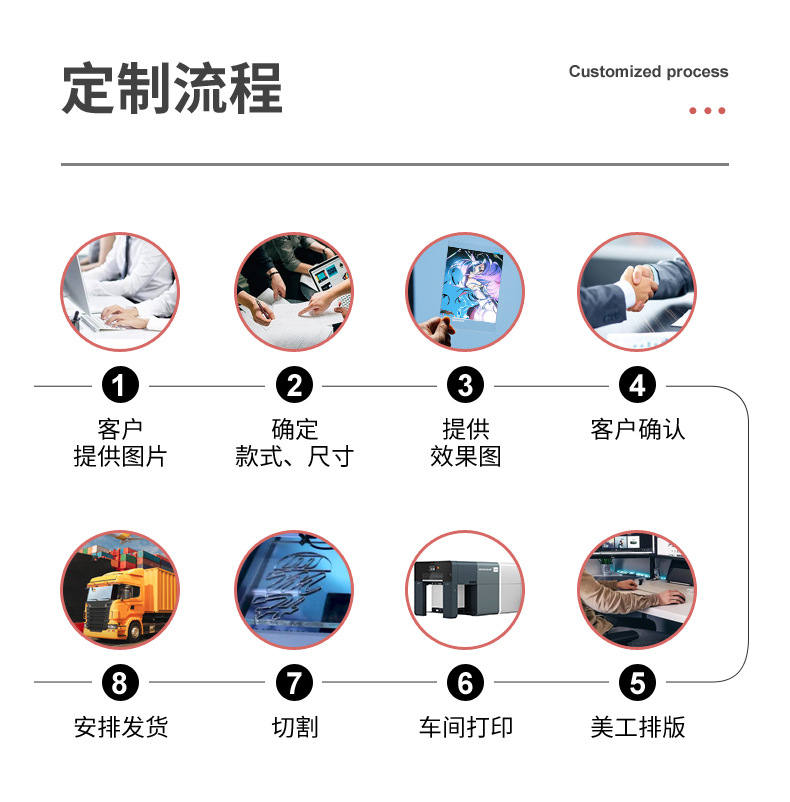 定制流程

Customized process

1
客户
提供图片

2
确定
款式、尺寸

3
提供
效果图

4
客户确认

8
安排发货

7
切割

6
车间打印

5
美工排版