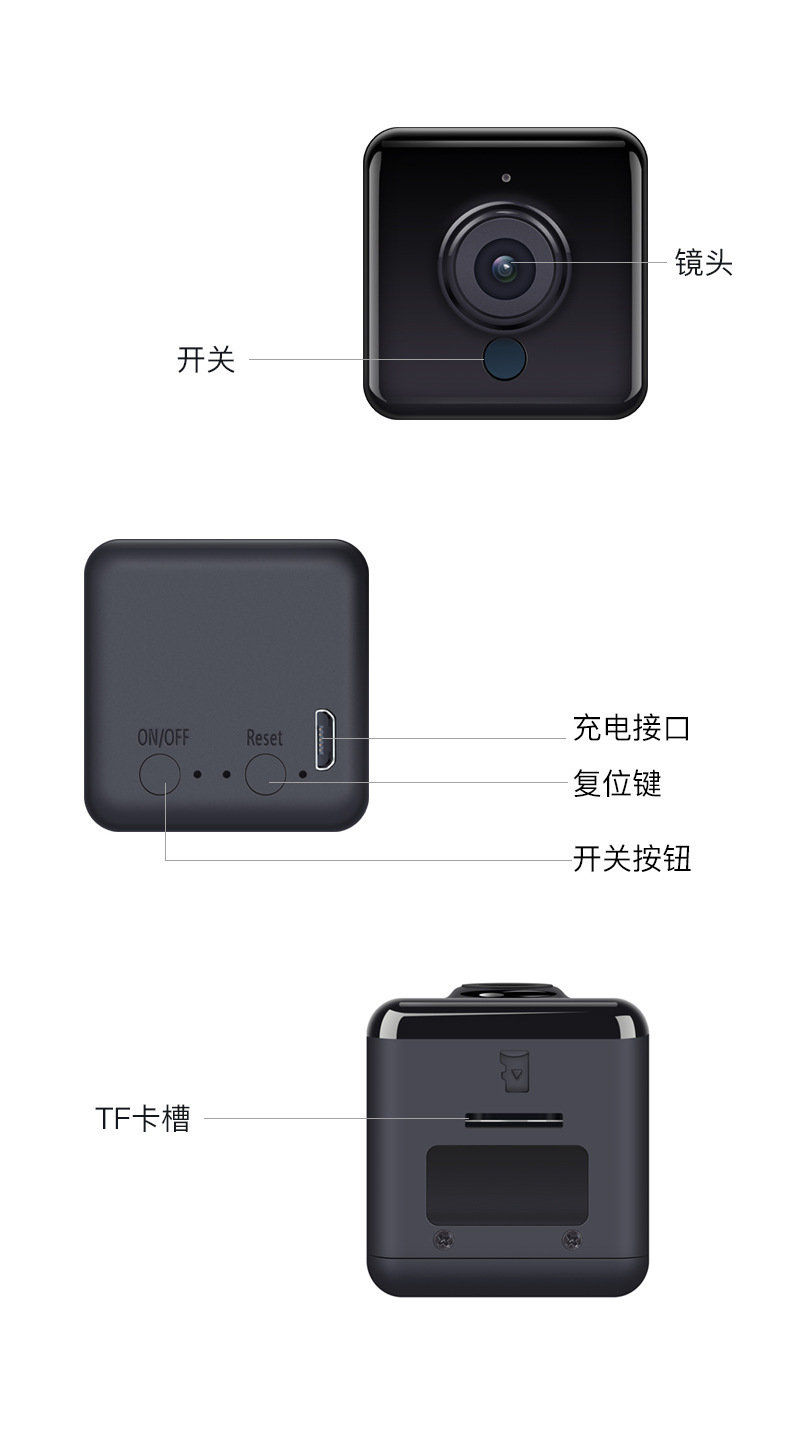 镜头

开关

ON/OFF

Reset

充电接口

复位键

开关按钮

TF卡槽