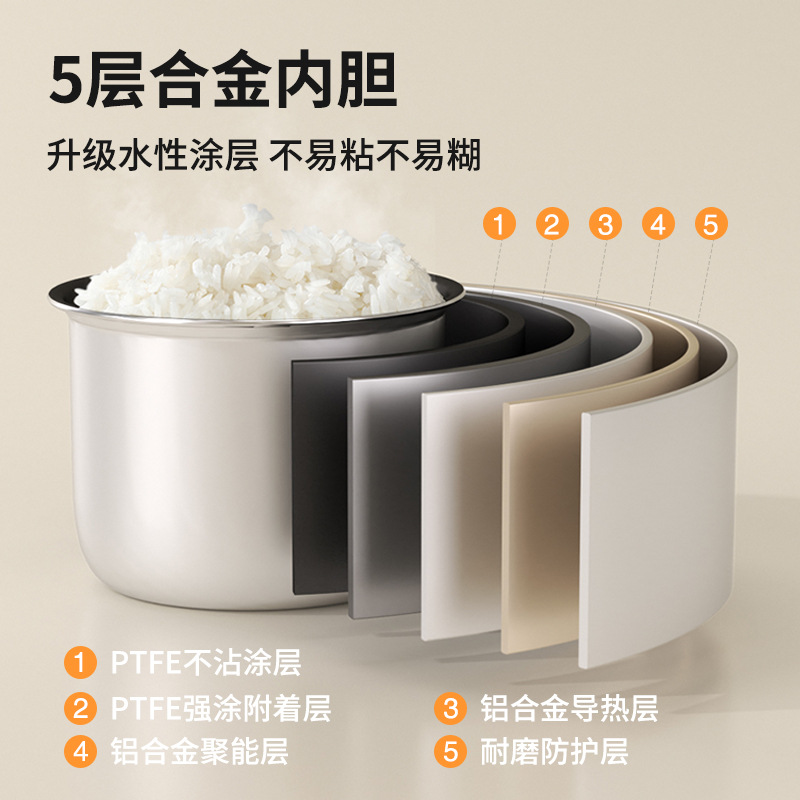 5层合金内胆

升级水性涂层 不易粘不易糊

1 2 3 4 5

1 PTFE不沾涂层

2 PTFE强涂附着层

3 铝合金导热层

4 铝合金聚能层

5 耐磨防护层