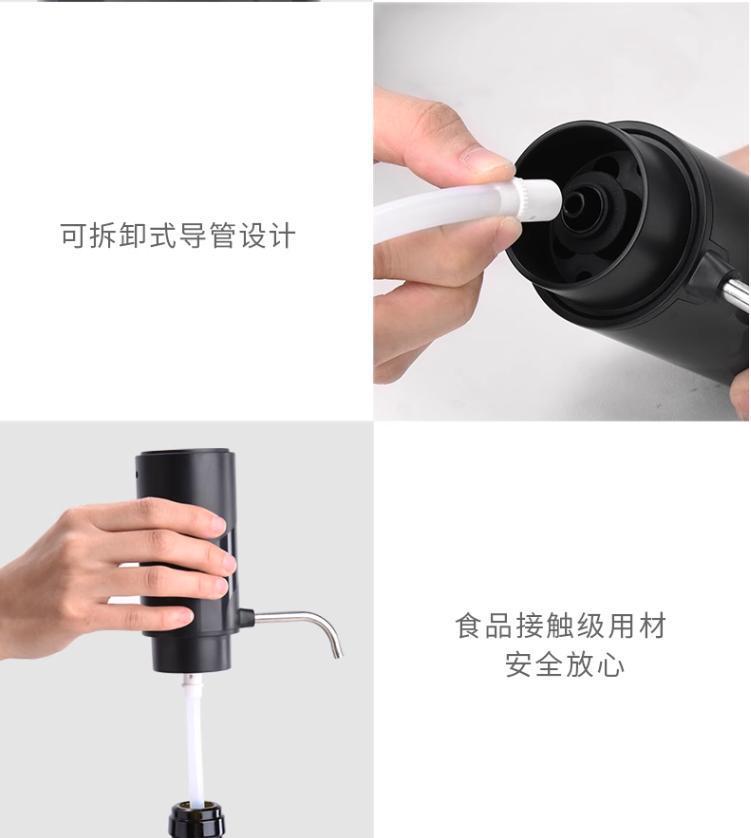 可拆卸式导管设计

食品接触级用材
安全放心