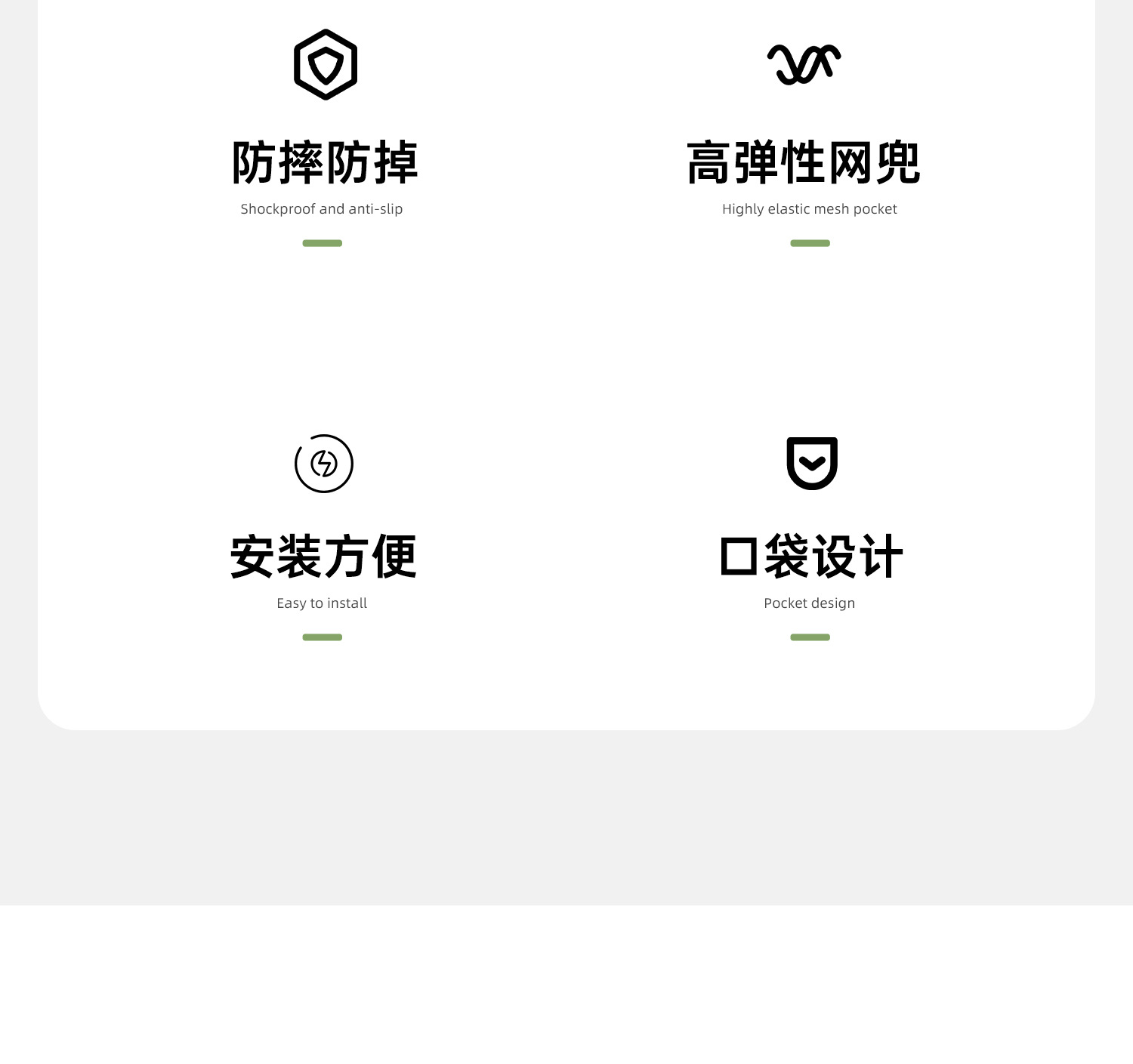 防摔防掉

Shockproof and anti-slip

高弹性网兜

Highly elastic mesh pocket

安装方便

Easy to install

口袋设计

Pocket design