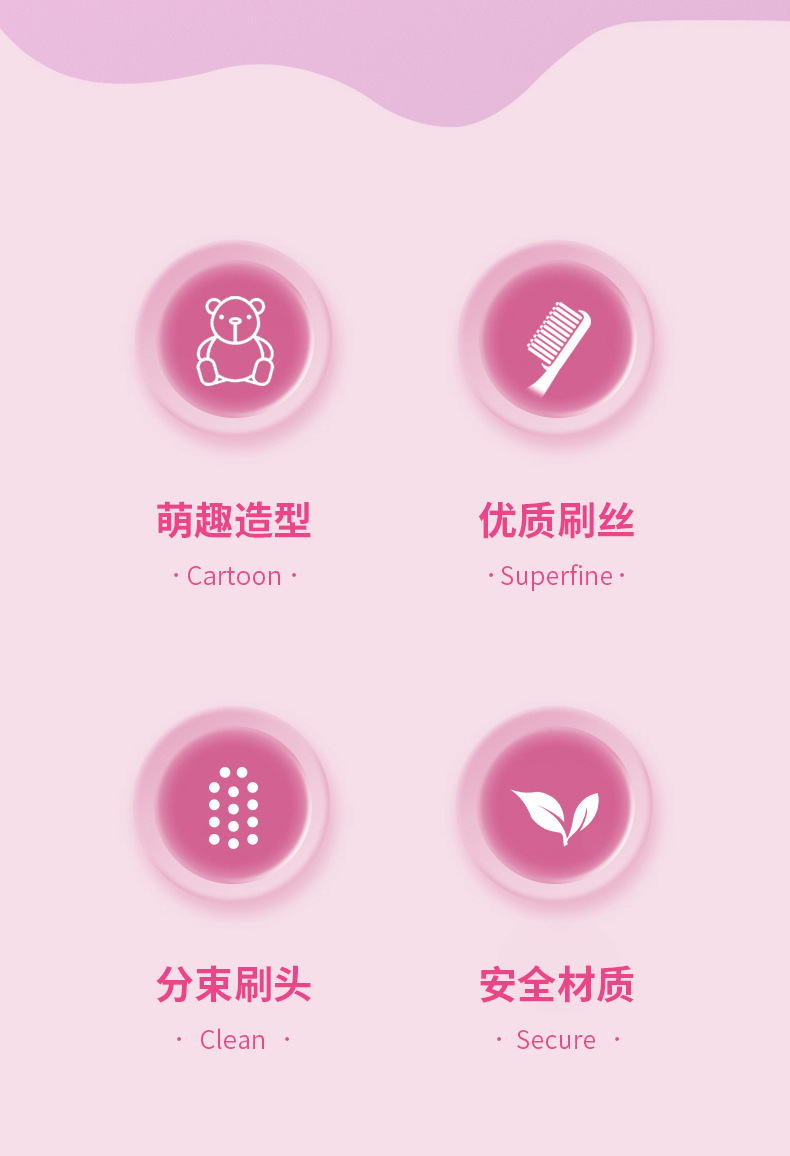 萌趣造型

· Cartoon ·

优质刷丝

· Superfine ·

分束刷头

· Clean ·

安全材质

· Secure ·