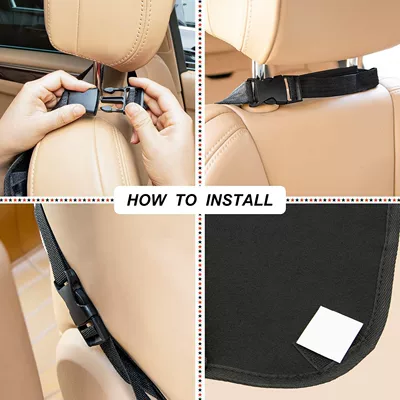 HOW TO INSTALL