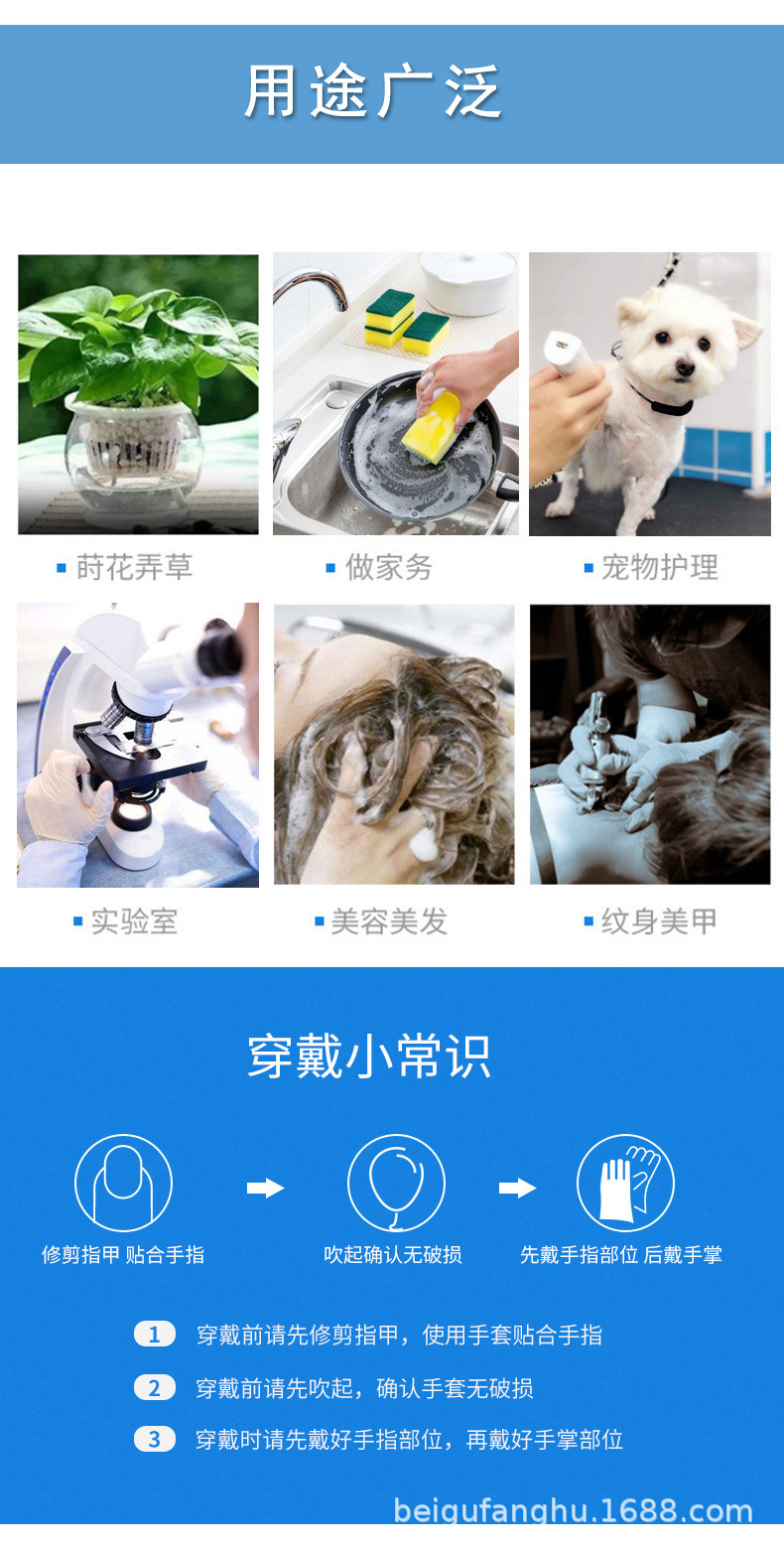 用途广泛

▪ 莳花弄草

▪ 做家务

▪ 宠物护理

▪ 实验室

▪ 美容美发

▪ 纹身美甲

穿戴小常识

修剪指甲 贴合手指

吹起确认无破损

先戴手指部位 后戴手掌

1 穿戴前请先修剪指甲，使用手套贴合手指

2 穿戴前请先吹起，确认手套无破损

3 穿戴时请先戴好手指部位，再戴好手掌部位

beigufanghu.1688.com