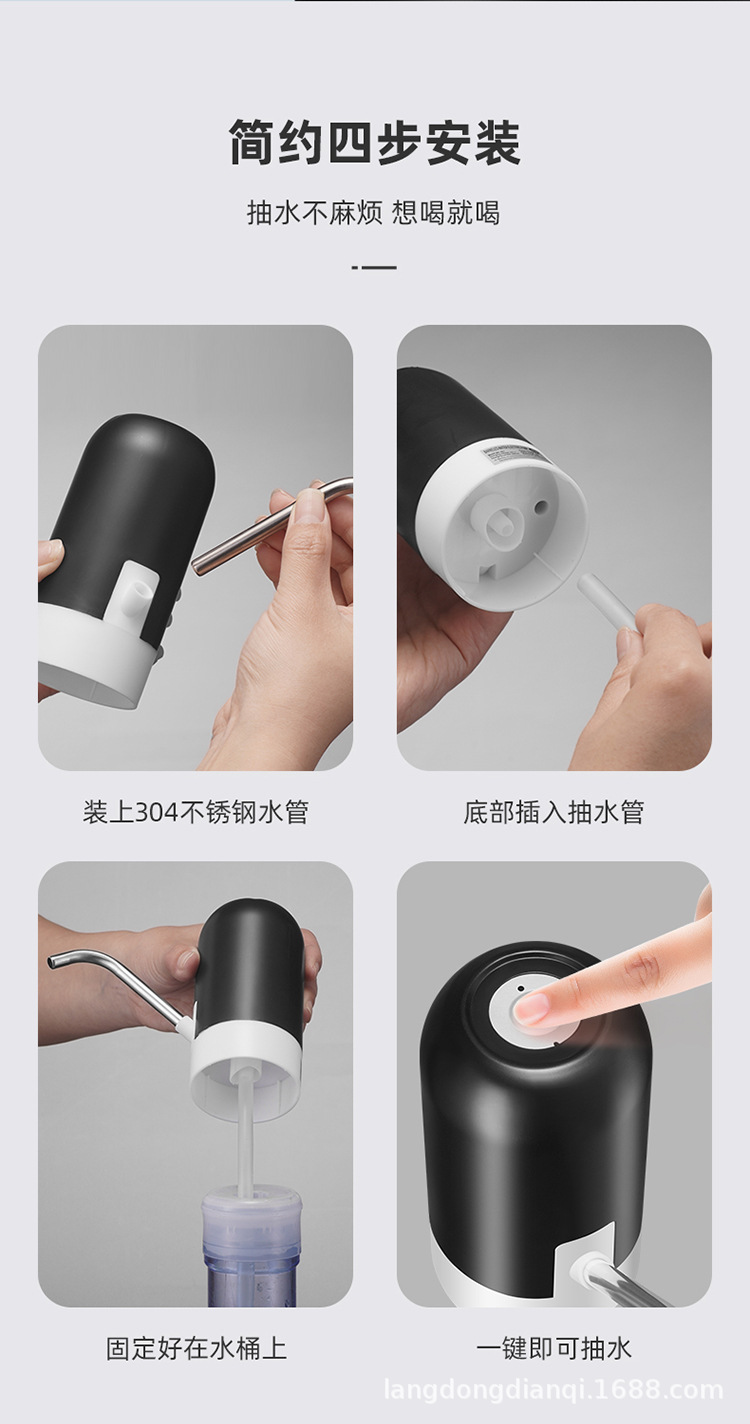 简约四步安装

抽水不麻烦 想喝就喝

装上304不锈钢水管

底部插入抽水管

固定好在水桶上

一键即可抽水

langdongdianqi.1688.com