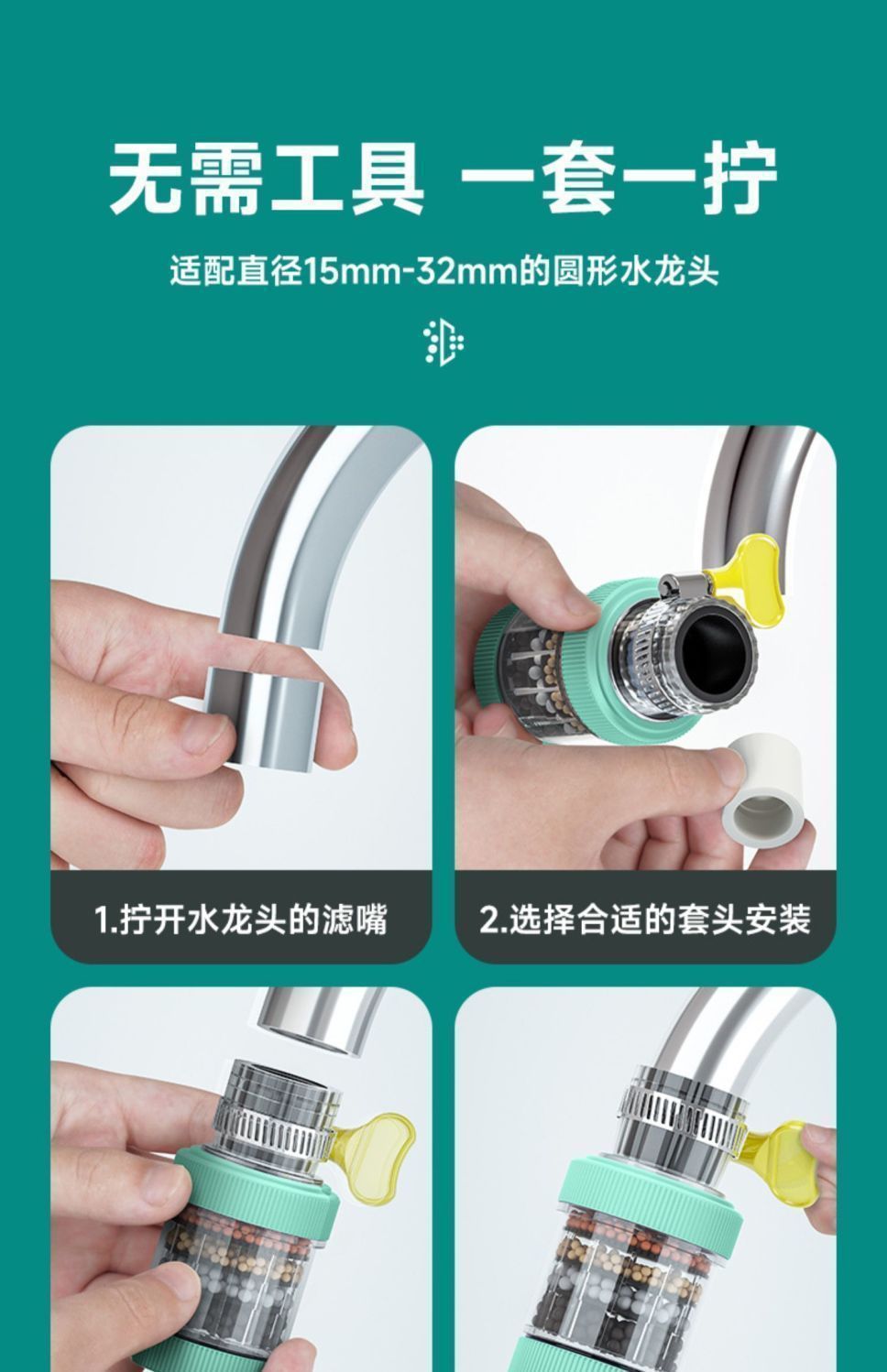 无需工具 一套一拧

适配直径15mm-32mm的圆形水龙头

1.拧开水龙头的滤嘴

2.选择合适的套头安装