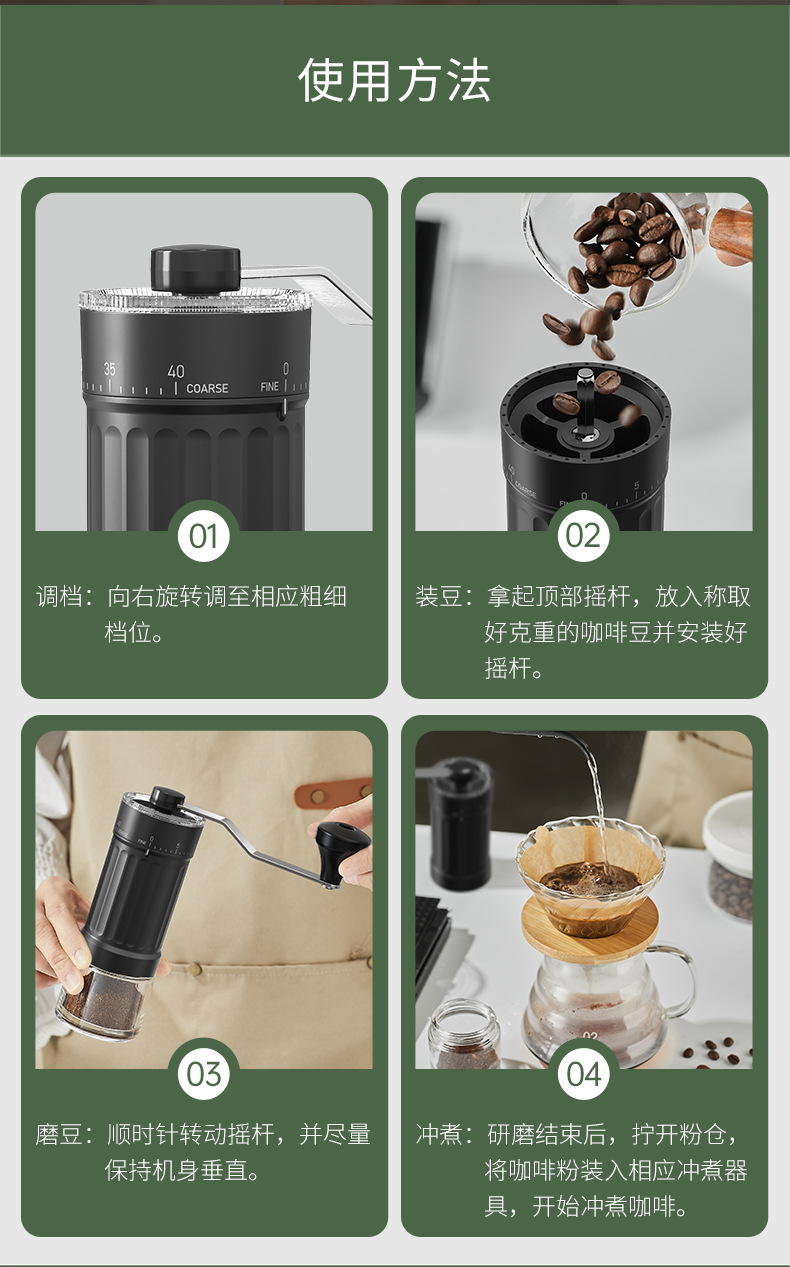 使用方法

35 40 COARSE FINE 0

01

调档：向右旋转调至相应粗细档位。

02

装豆：拿起顶部摇杆，放入称取好克重的咖啡豆并安装好摇杆。

03

磨豆：顺时针转动摇杆，并尽量保持机身垂直。

04

冲煮：研磨结束后，拧开粉仓，将咖啡粉装入相应冲煮器具，开始冲煮咖啡。