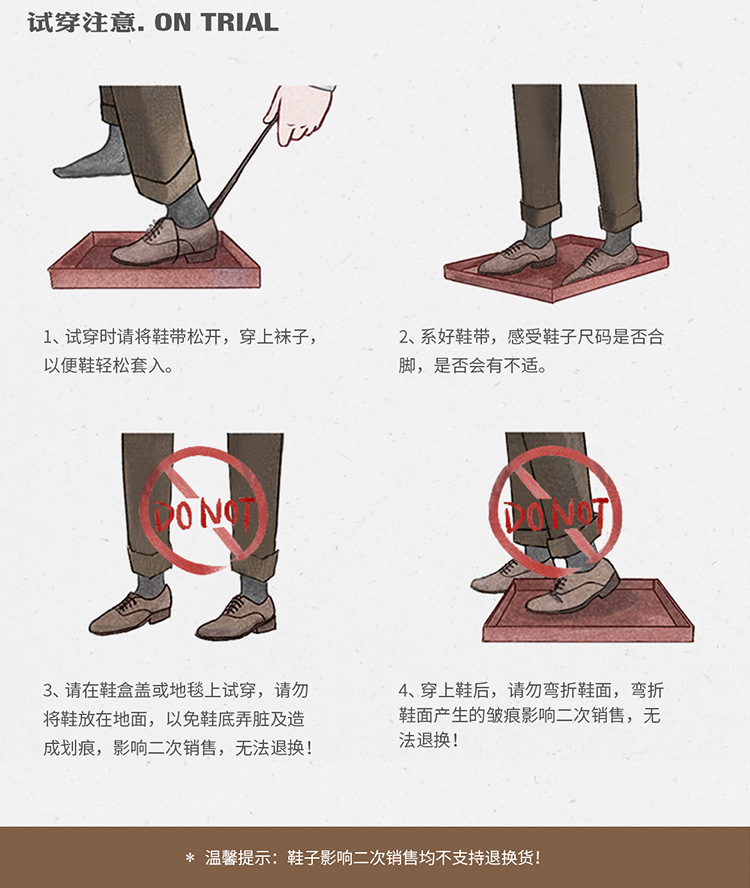 试穿注意. ON TRIAL

1、试穿时请将鞋带松开，穿上袜子，以便鞋轻松套入。

2、系好鞋带，感受鞋子尺码是否合脚，是否会有不适。

DO NOT

3、请在鞋盒盖或地毯上试穿，请勿将鞋放在地面，以免鞋底弄脏及造成划痕，影响二次销售，无法退换！

DO NOT

4、穿上鞋后，请勿弯折鞋面，弯折鞋面产生的皱痕影响二次销售，无法退换！

* 温馨提示：鞋子影响二次销售均不支持退换货！