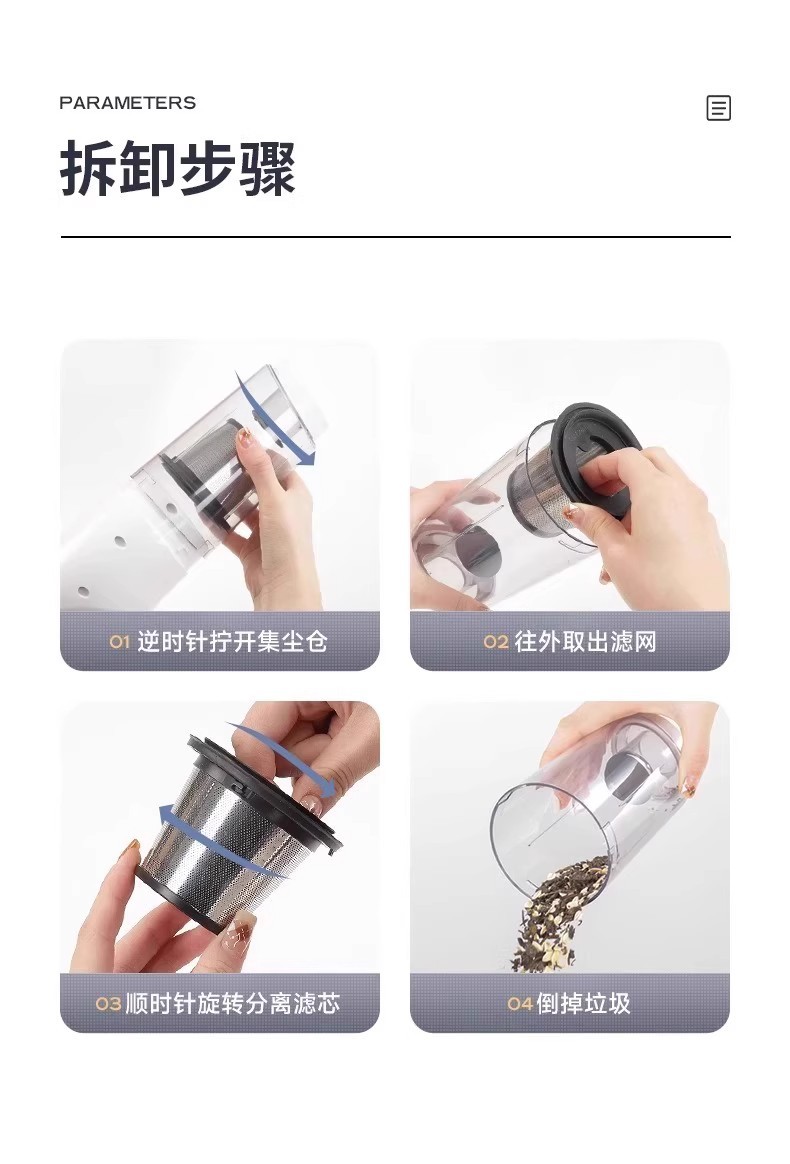 PARAMETERS

拆卸步骤

01 逆时针拧开集尘仓

02 往外取出滤网

03 顺时针旋转分离滤芯

04 倒掉垃圾