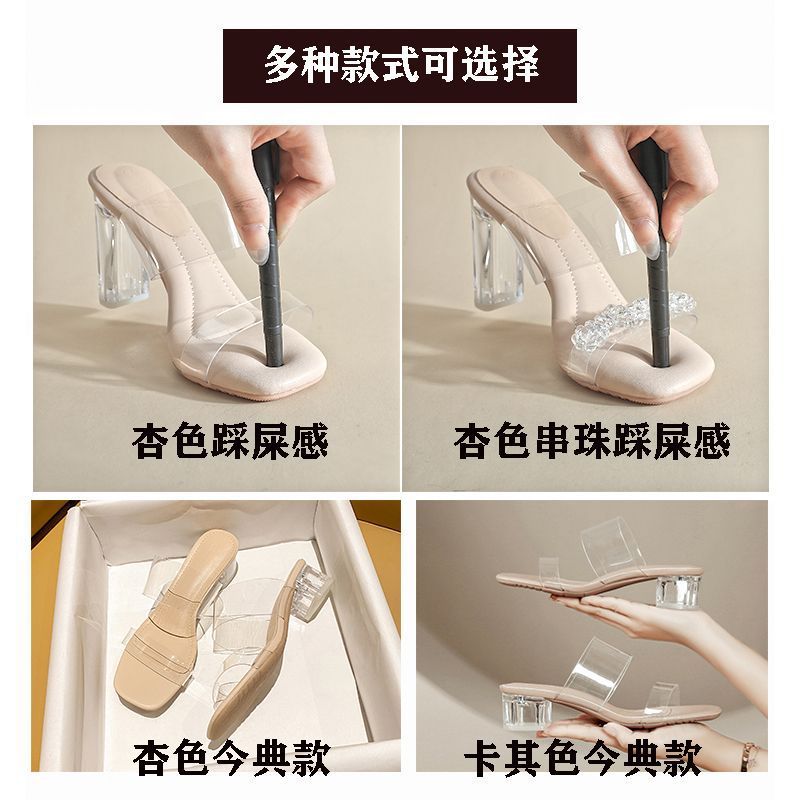 多种款式可选择

杏色踩屎感

杏色串珠踩屎感

杏色今典款

卡其色今典款