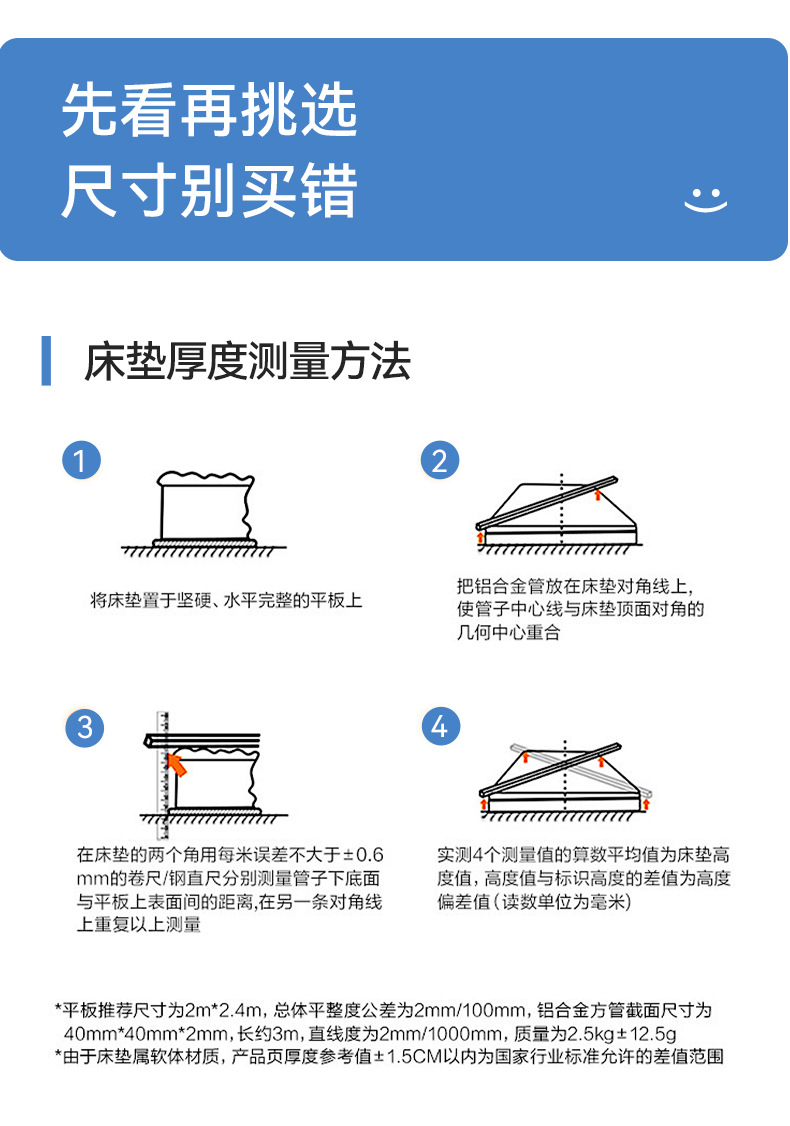 先看再挑选
尺寸别买错

床垫厚度测量方法

1
将床垫置于坚硬、水平完整的平板上

2
把铝合金管放在床垫对角线上，使管子中心线与床垫顶面对角的几何中心重合

3
在床垫的两个角用每米误差不大于±0.6mm的卷尺/钢直尺分别测量管子下底面与平板上表面间的距离,在另一条对角线上重复以上测量

4
实测4个测量值的算数平均值为床垫高度值，高度值与标识高度的差值为高度偏差值（读数单位为毫米）

*平板推荐尺寸为2m*2.4m，总体平整度公差为2mm/100mm，铝合金方管截面尺寸为40mm*40mm*2mm，长约3m，直线度为2mm/1000mm，质量为2.5kg±12.5g
*由于床垫属软体材质，产品页厚度参考值±1.5CM以内为国家行业标准允许的差值范围