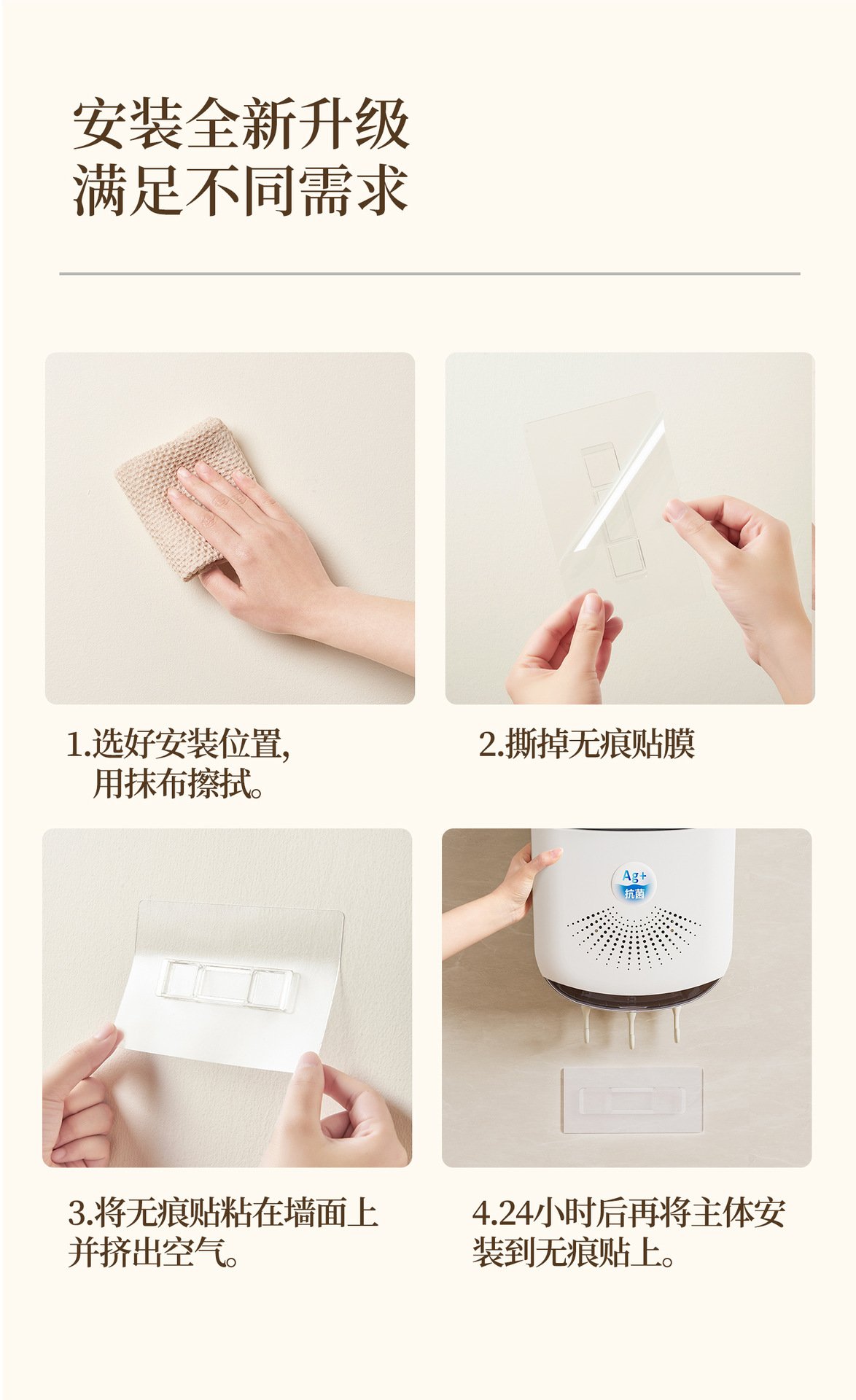 安装全新升级
满足不同需求

1.选好安装位置,
用抹布擦拭。

2.撕掉无痕贴膜

Ag+
抗菌

3.将无痕贴粘在墙面上
并挤出空气。

4.24小时后再将主体安
装到无痕贴上。