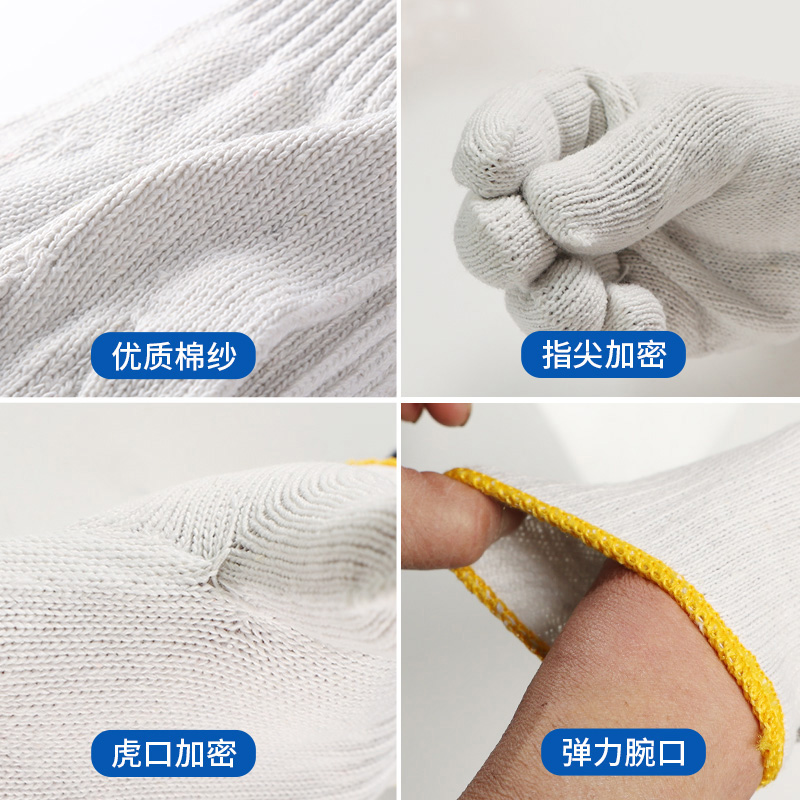 优质棉纱

指尖加密

虎口加密

弹力腕口