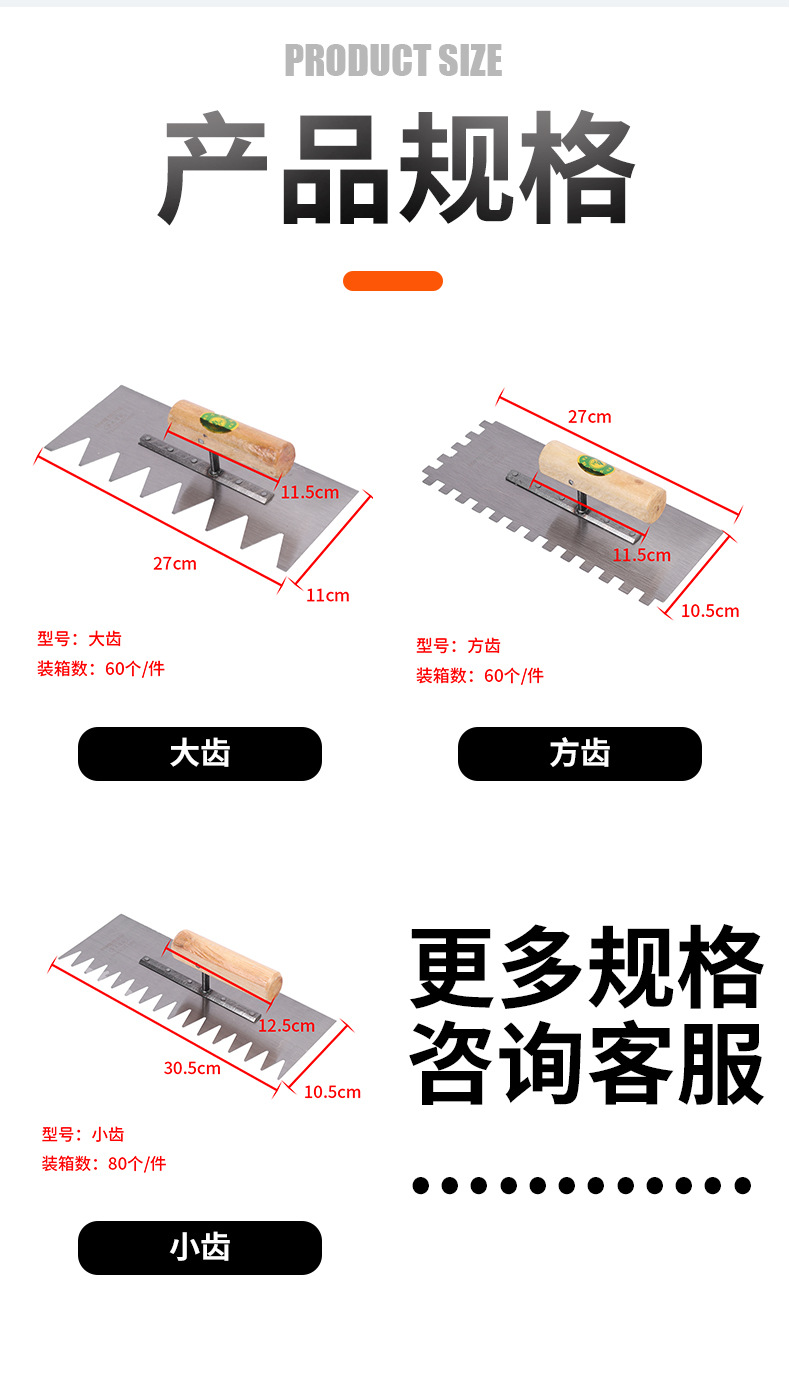 PRODUCT SIZE

产品规格

11.5cm
27cm
11cm

型号：大齿
装箱数：60个/件

大齿

27cm
11.5cm
10.5cm

型号：方齿
装箱数：60个/件

方齿

12.5cm
30.5cm
10.5cm

型号：小齿
装箱数：80个/件

小齿

更多规格
咨询客服