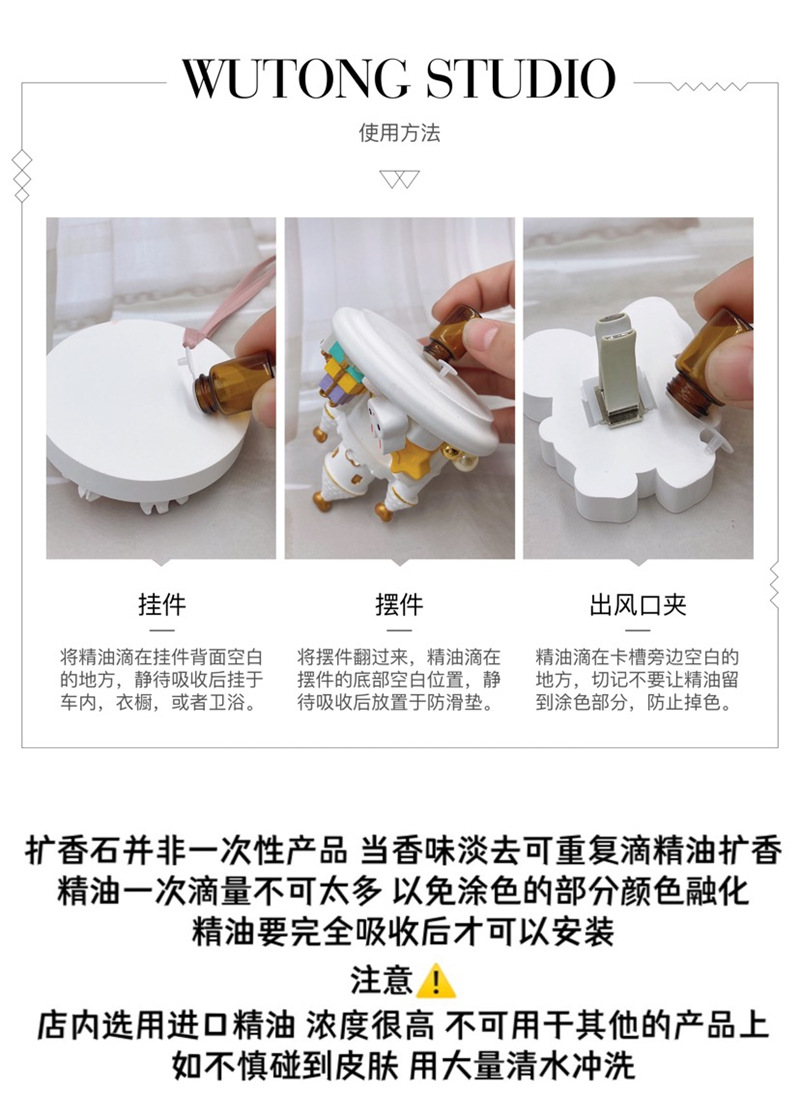 WUTONG STUDIO

使用方法

挂件

将精油滴在挂件背面空白的地方，静待吸收后挂于车内，衣橱，或者卫浴。

摆件

将摆件翻过来，精油滴在摆件的底部空白位置，静待吸收后放置于防滑垫。

出风口夹

精油滴在卡槽旁边空白的地方，切记不要让精油留到涂色部分，防止掉色。

扩香石并非一次性产品 当香味淡去可重复滴精油扩香
精油一次滴量不可太多 以免涂色的部分颜色融化
精油要完全吸收后才可以安装

注意⚠️

店内选用进口精油 浓度很高 不可用于其他的产品上
如不慎碰到皮肤 用大量清水冲洗