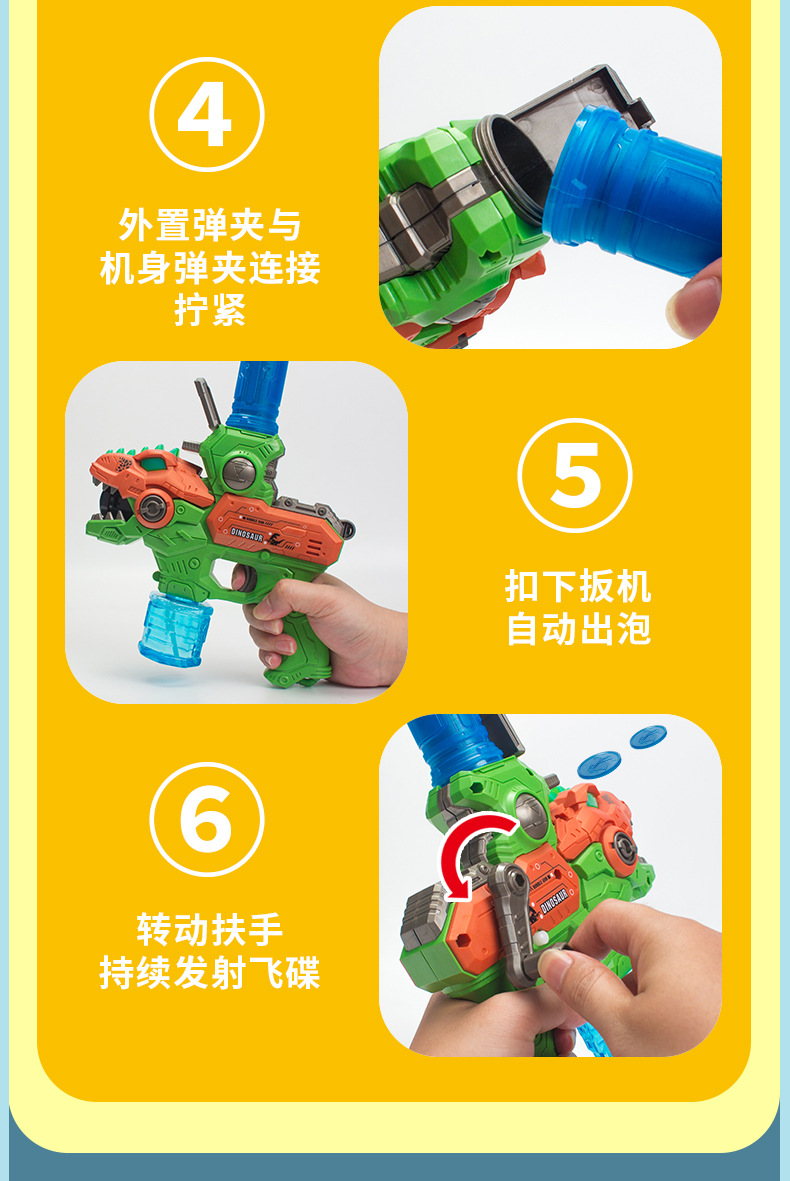 4

外置弹夹与
机身弹夹连接
拧紧

DINOSAUR

5

扣下扳机
自动出泡

6

转动扶手
持续发射飞碟

DINOSAUR