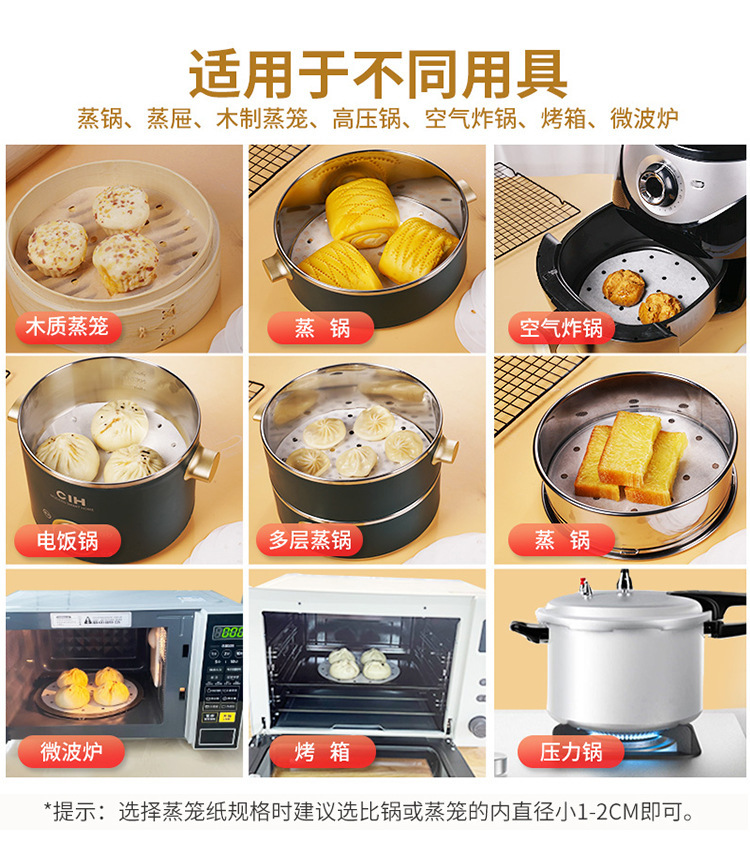 适用于不同用具

蒸锅、蒸屉、木制蒸笼、高压锅、空气炸锅、烤箱、微波炉

木质蒸笼

蒸 锅

空气炸锅

CIH

电饭锅

多层蒸锅

蒸 锅

微波炉

烤 箱

压力锅

*提示：选择蒸笼纸规格时建议选比锅或蒸笼的内直径小1-2CM即可。