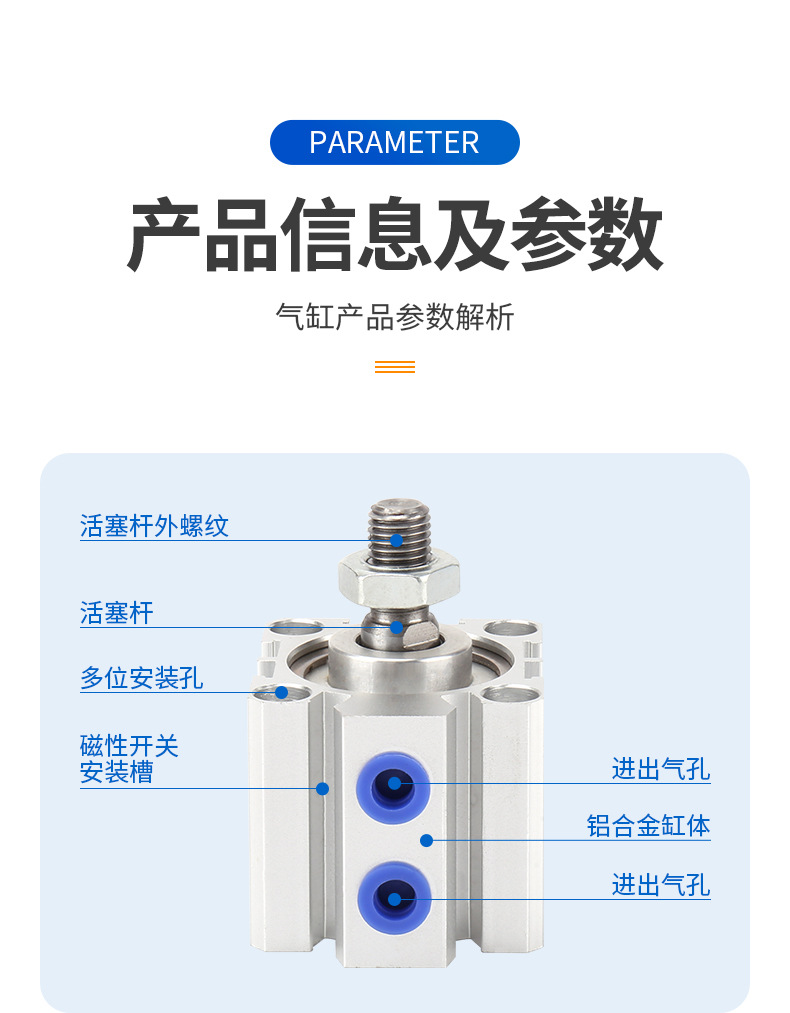 PARAMETER

产品信息及参数

气缸产品参数解析

活塞杆外螺纹

活塞杆

多位安装孔

磁性开关
安装槽

进出气孔

铝合金缸体

进出气孔