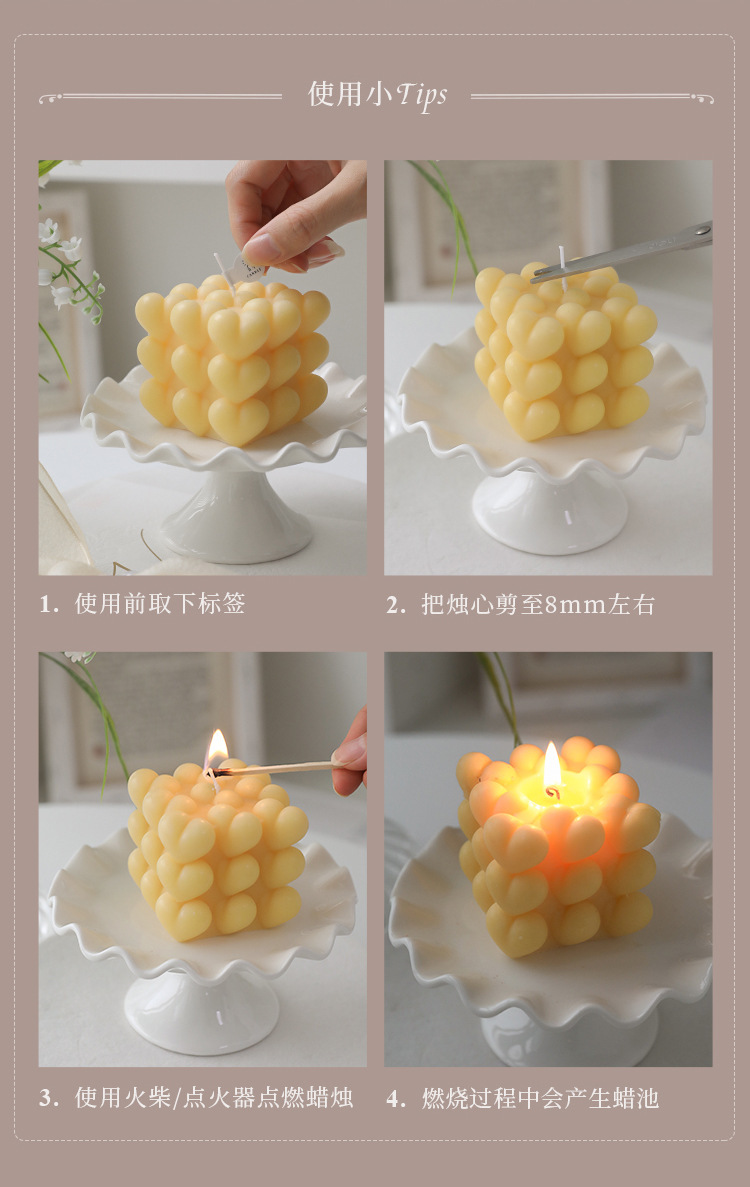 使用小Tips

1. 使用前取下标签

2. 把烛心剪至8mm左右

3. 使用火柴/点火器点燃蜡烛

4. 燃烧过程中会产生蜡池