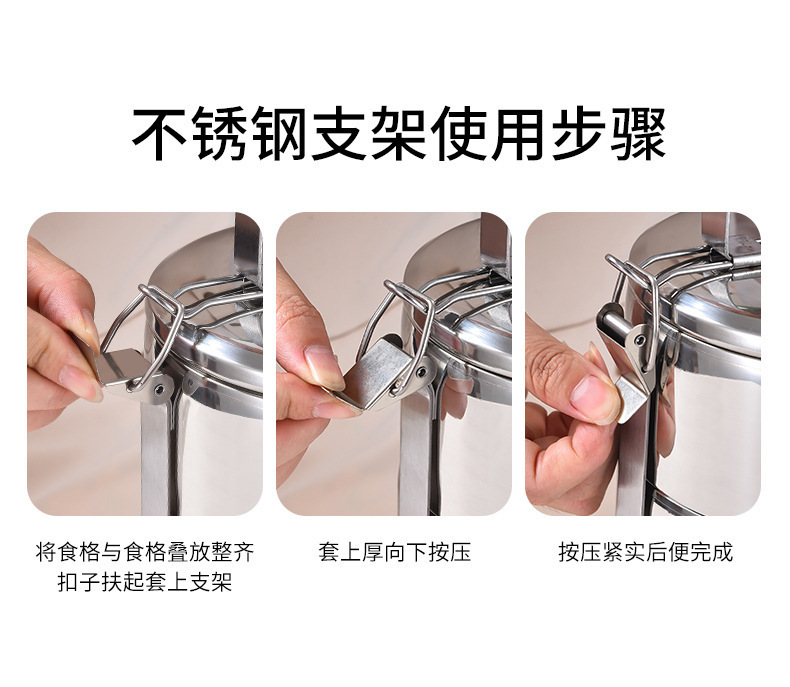 不锈钢支架使用步骤

将食格与食格叠放整齐
扣子扶起套上支架

套上厚向下按压

按压紧实后便完成