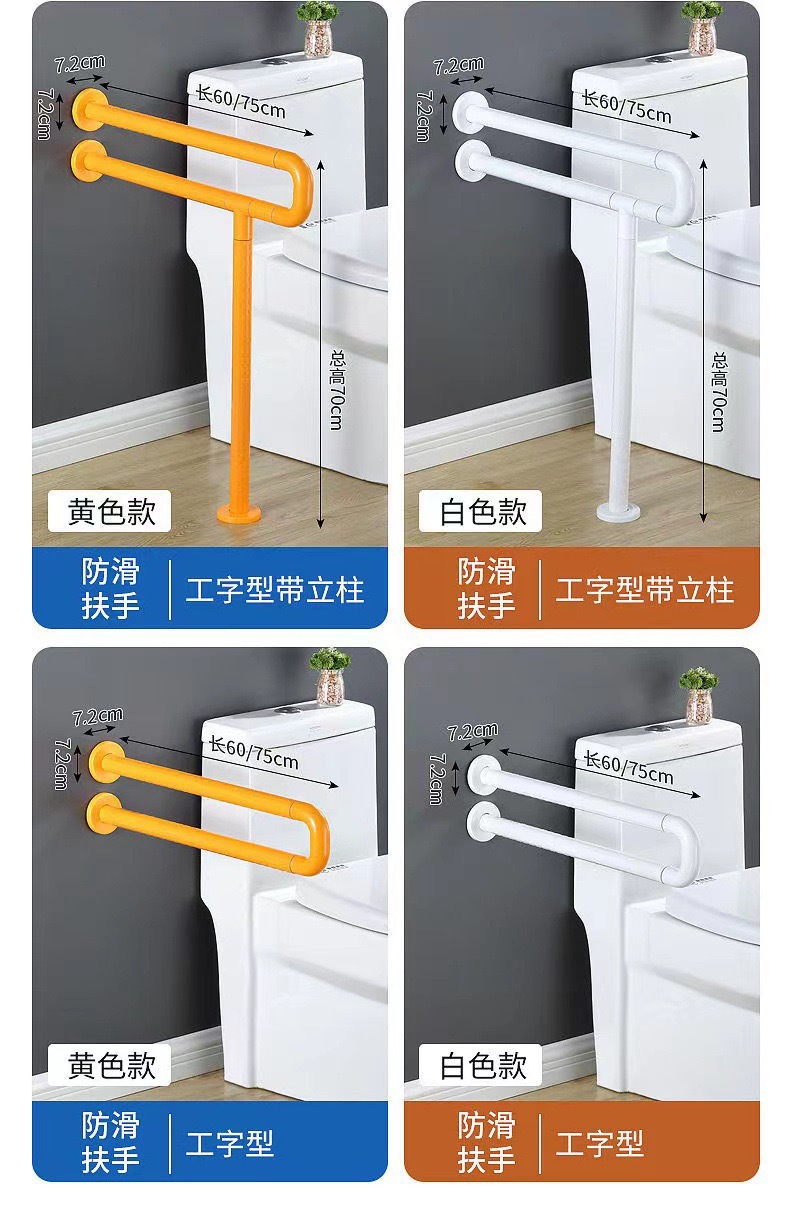 7.2cm
7.2cm
长60/75cm
总高70cm
黄色款
防滑扶手
工字型带立柱

7.2cm
7.2cm
长60/75cm
总高70cm
白色款
防滑扶手
工字型带立柱

7.2cm
7.2cm
长60/75cm
黄色款
防滑扶手
工字型

7.2cm
7.2cm
长60/75cm
白色款
防滑扶手
工字型