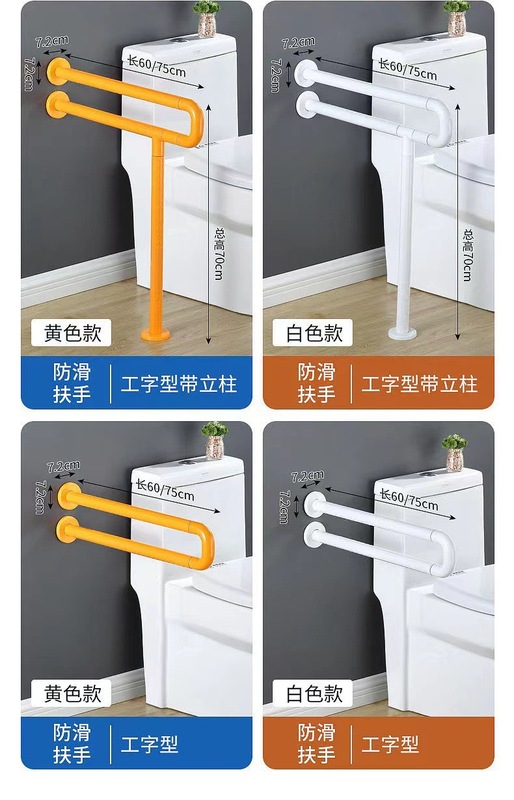 7.2cm
7.2cm
长60/75cm
总高70cm
黄色款
防滑扶手
工字型带立柱

7.2cm
7.2cm
长60/75cm
总高70cm
白色款
防滑扶手
工字型带立柱

7.2cm
7.2cm
长60/75cm
黄色款
防滑扶手
工字型

7.2cm
7.2cm
长60/75cm
白色款
防滑扶手
工字型