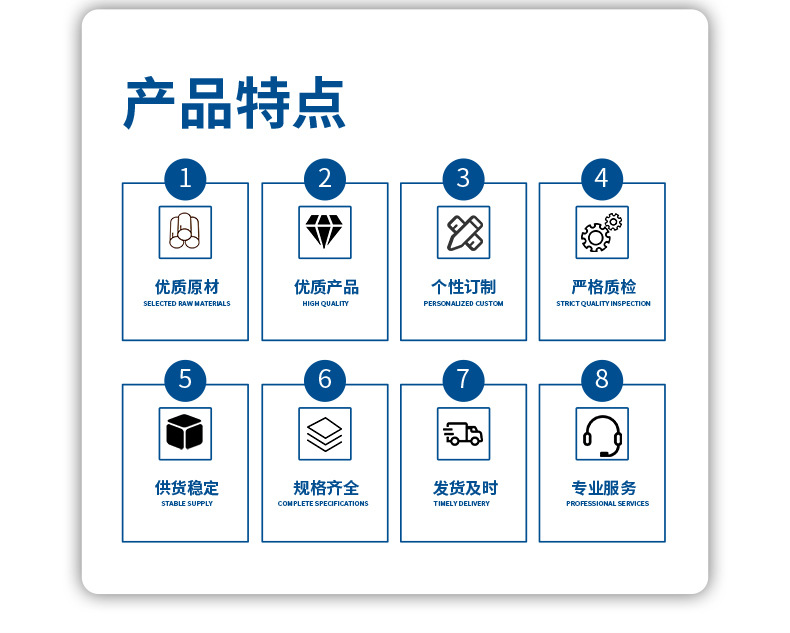 产品特点

1
优质原材
SELECTED RAW MATERIALS

2
优质产品
HIGH QUALITY

3
个性订制
PERSONALIZED CUSTOM

4
严格质检
STRICT QUALITY INSPECTION

5
供货稳定
STABLE SUPPLY

6
规格齐全
COMPLETE SPECIFICATIONS

7
发货及时
TIMELY DELIVERY

8
专业服务
PROFESSIONAL SERVICES