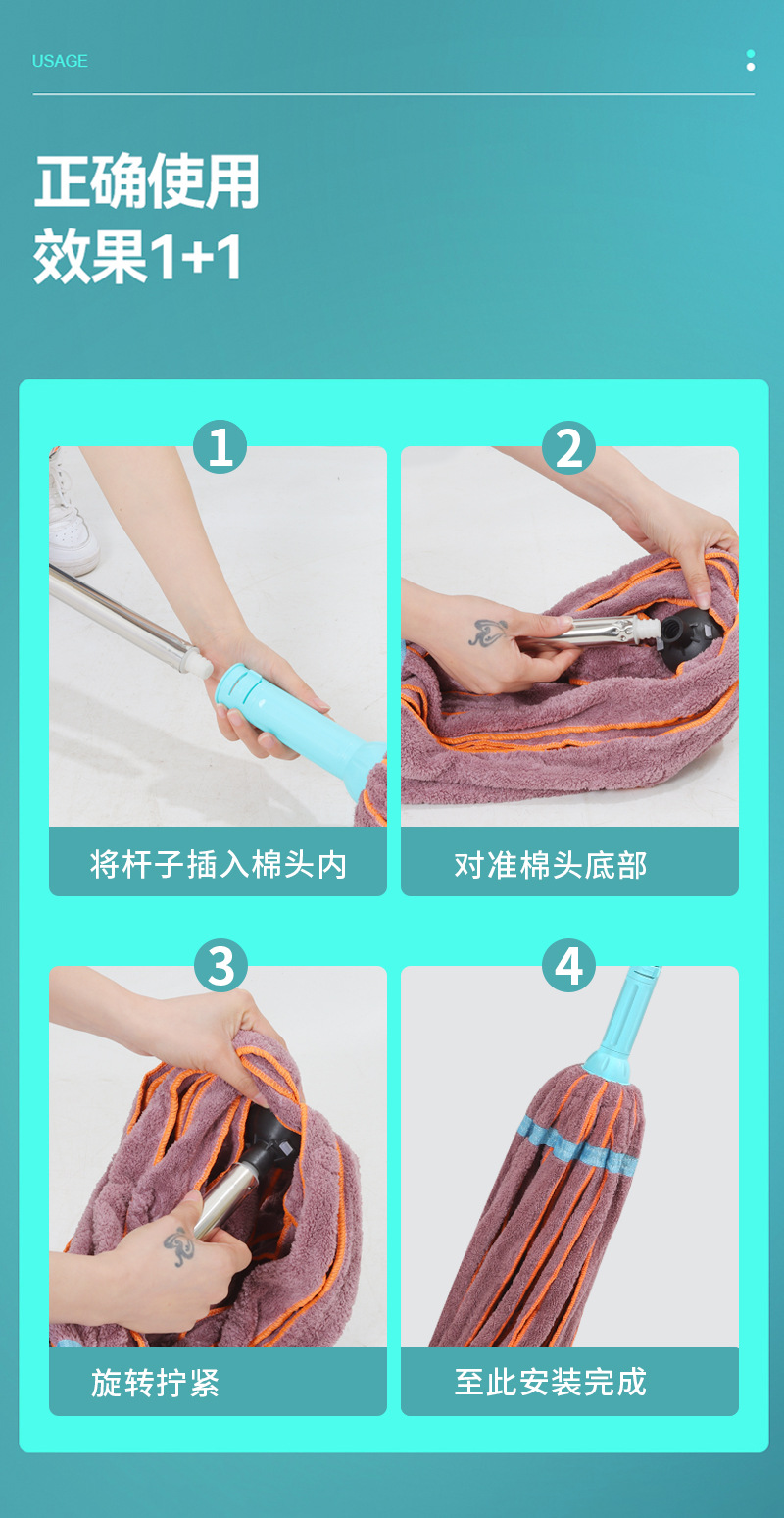 USAGE

正确使用
效果1+1

1
将杆子插入棉头内

2
对准棉头底部

3
旋转拧紧

4
至此安装完成