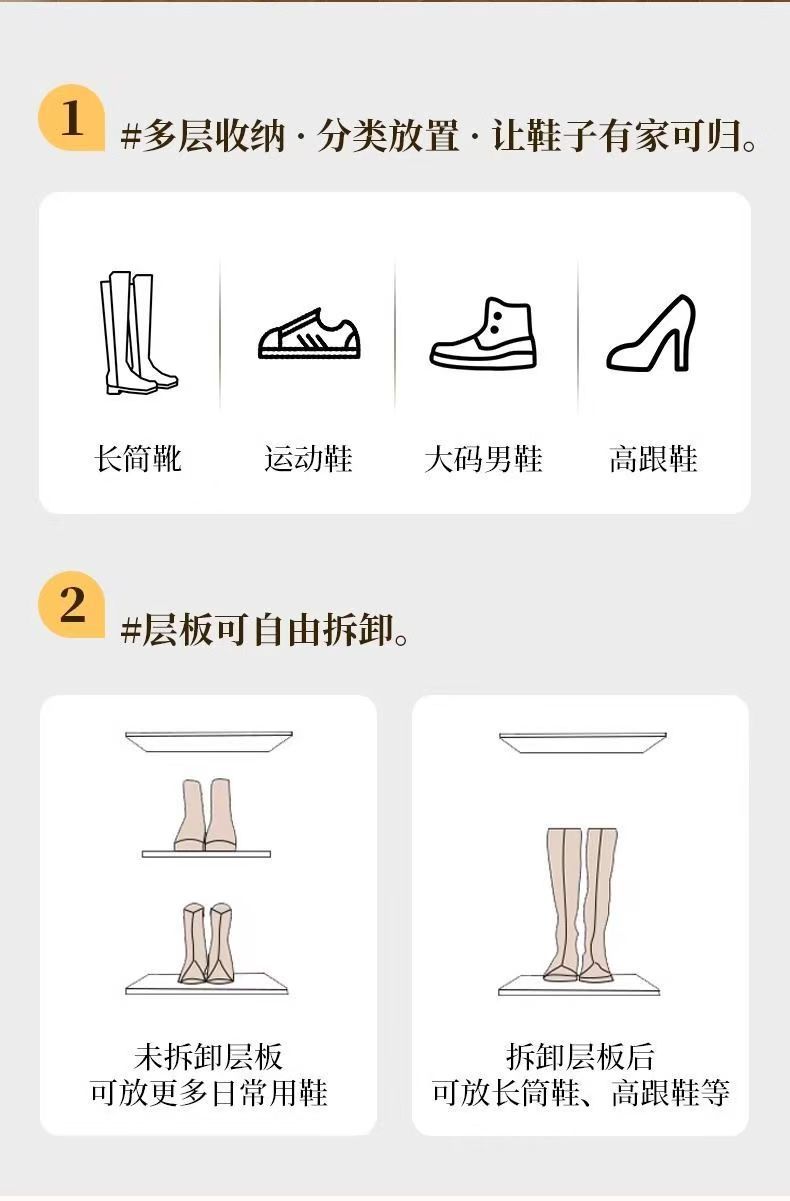 1 #多层收纳 · 分类放置 · 让鞋子有家可归。

长筒靴
运动鞋
大码男鞋
高跟鞋

2 #层板可自由拆卸。

未拆卸层板
可放更多日常用鞋

拆卸层板后
可放长筒鞋、高跟鞋等