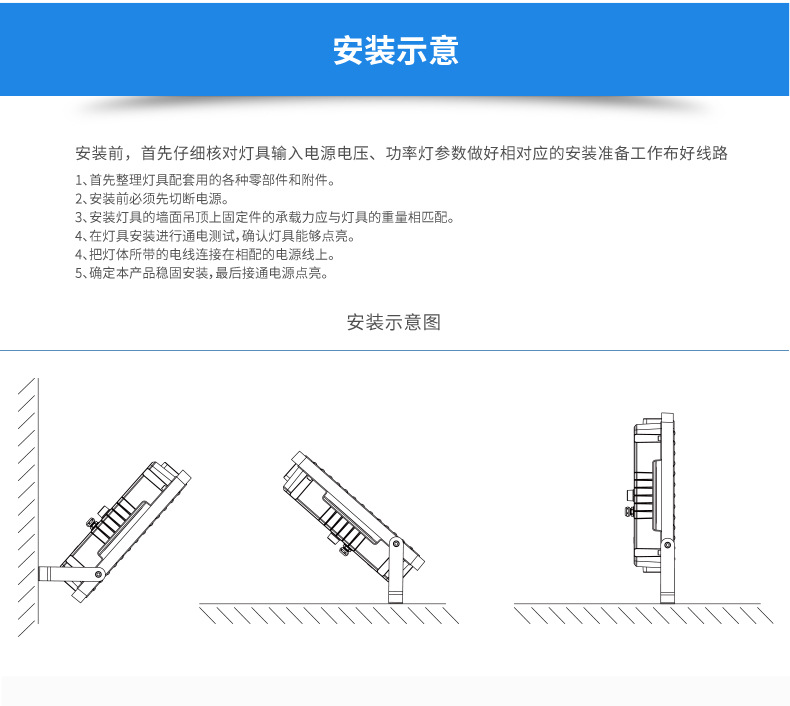 安装示意

安装前，首先仔细核对灯具输入电源电压、功率灯参数做好相对应的安装准备工作布好线路

1、首先整理灯具配套用的各种零部件和附件。
2、安装前必须先切断电源。
3、安装灯具的墙面吊顶上固定件的承载力应与灯具的重量相匹配。
4、在灯具安装进行通电测试，确认灯具能够点亮。
4、把灯体所带的电线连接在相配的电源线上。
5、确定本产品稳固安装，最后接通电源点亮。

安装示意图