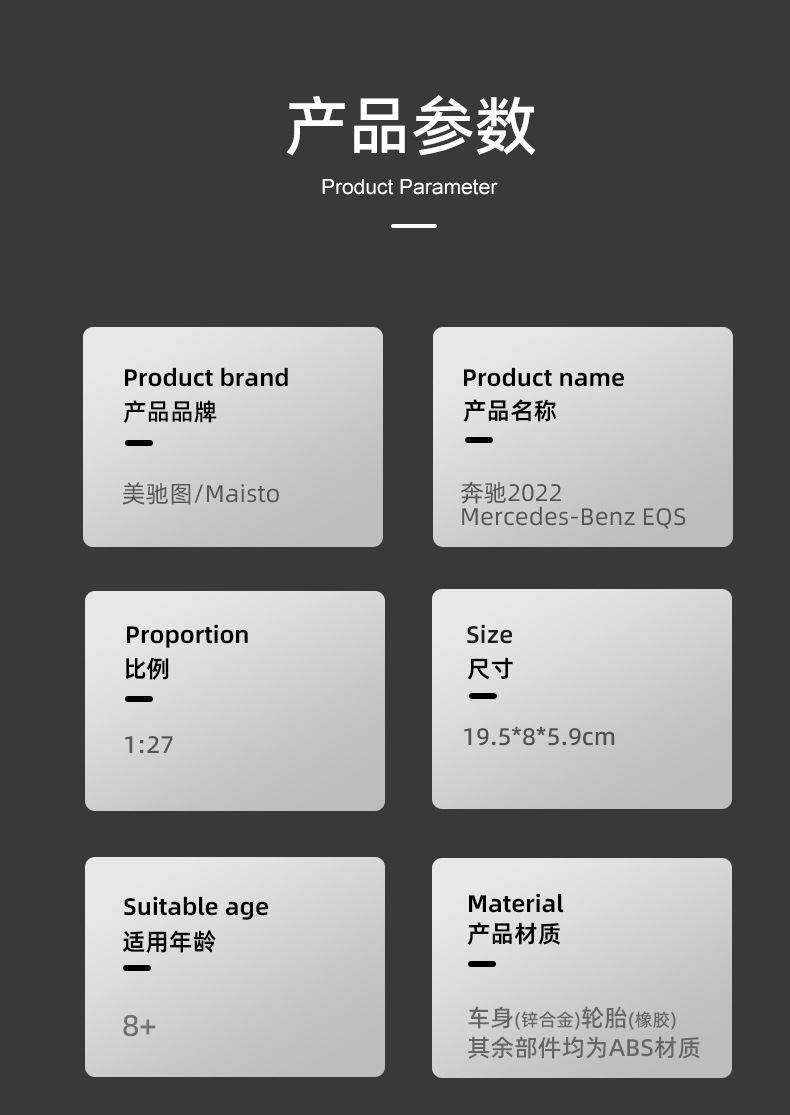 产品参数
Product Parameter

Product brand
产品品牌

美驰图/Maisto

Product name
产品名称

奔驰2022
Mercedes-Benz EQS

Proportion
比例

1:27

Size
尺寸

19.5*8*5.9cm

Suitable age
适用年龄

8+

Material
产品材质

车身(锌合金)轮胎(橡胶)
其余部件均为ABS材质