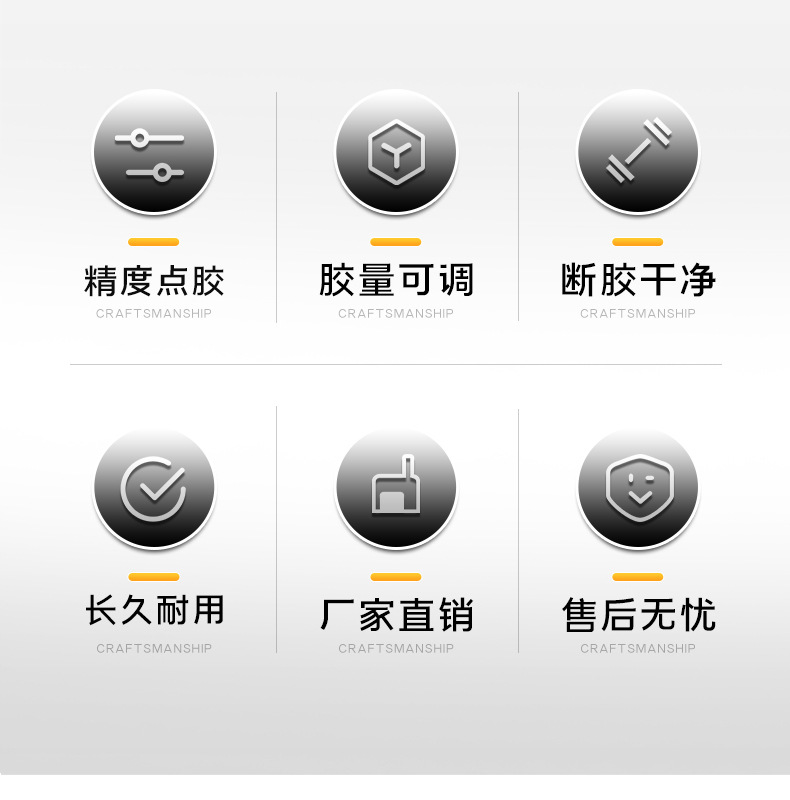 精度点胶
CRAFTSMANSHIP

胶量可调
CRAFTSMANSHIP

断胶干净
CRAFTSMANSHIP

长久耐用
CRAFTSMANSHIP

厂家直销
CRAFTSMANSHIP

售后无忧
CRAFTSMANSHIP