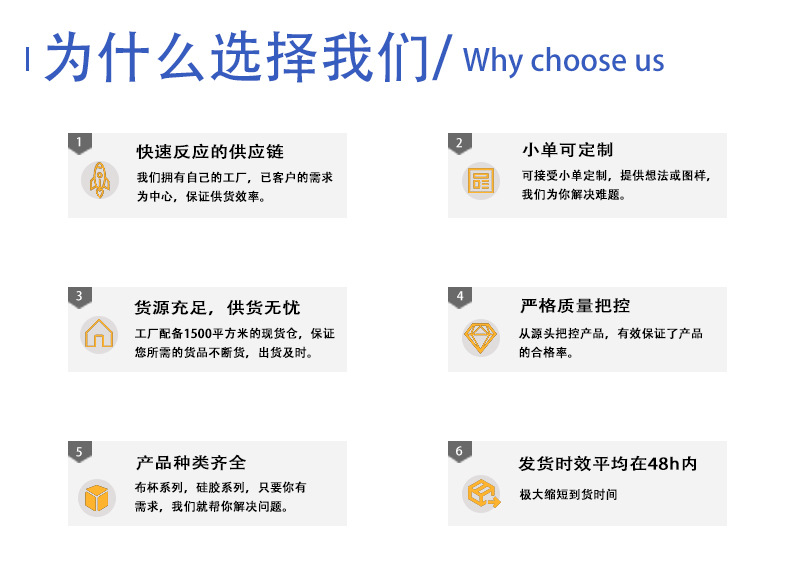 为什么选择我们/ Why choose us

1
快速反应的供应链
我们拥有自己的工厂，已客户的需求为中心，保证供货效率。

2
小单可定制
可接受小单定制，提供想法或图样，我们为你解决难题。

3
货源充足，供货无忧
工厂配备1500平方米的现货仓，保证您所需的货品不断货，出货及时。

4
严格质量把控
从源头把控产品，有效保证了产品的合格率。

5
产品种类齐全
布杯系列，硅胶系列，只要你有需求，我们就帮你解决问题。

6
发货时效平均在48h内
极大缩短到货时间