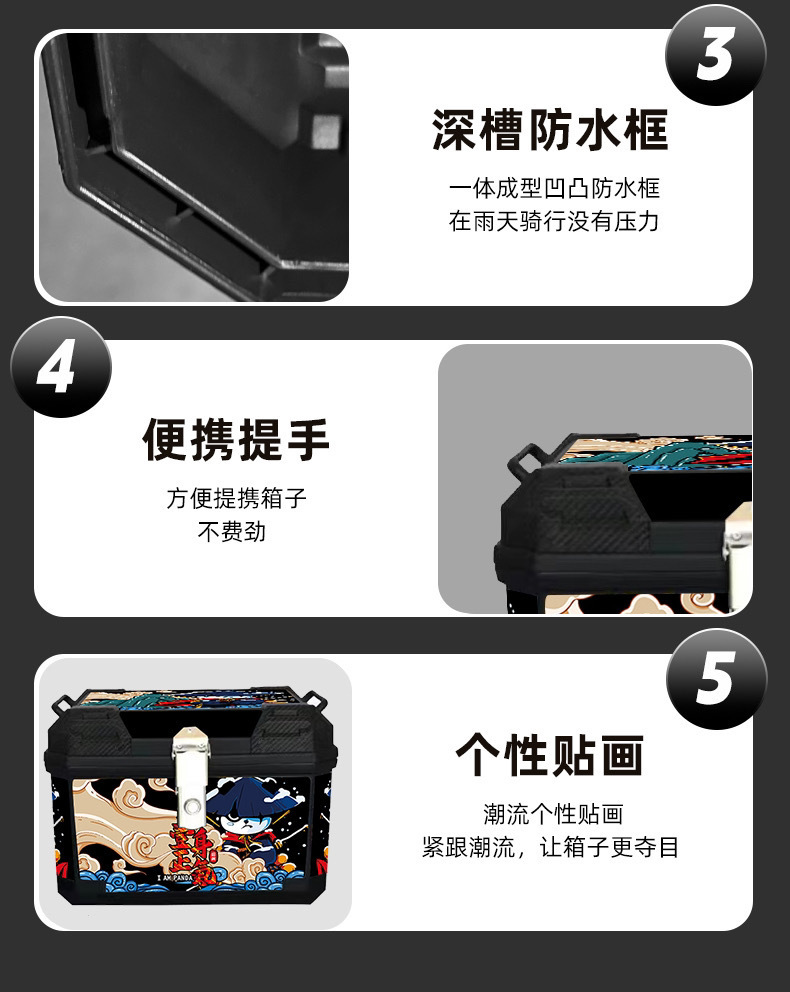 3

深槽防水框

一体成型凹凸防水框
在雨天骑行没有压力

4

便携提手

方便提携箱子
不费劲

5

个性贴画

潮流个性贴画
紧跟潮流，让箱子更夺目

I AM PANDA