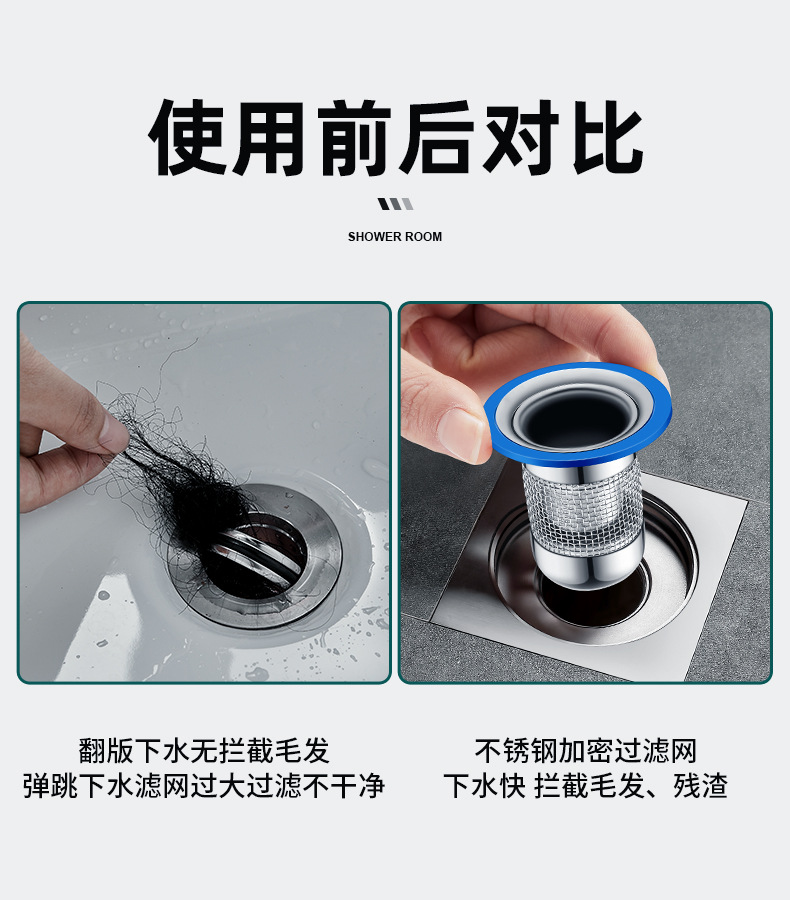 使用前后对比

SHOWER ROOM

翻版下水无拦截毛发
弹跳下水滤网过大过滤不干净

不锈钢加密过滤网
下水快 拦截毛发、残渣