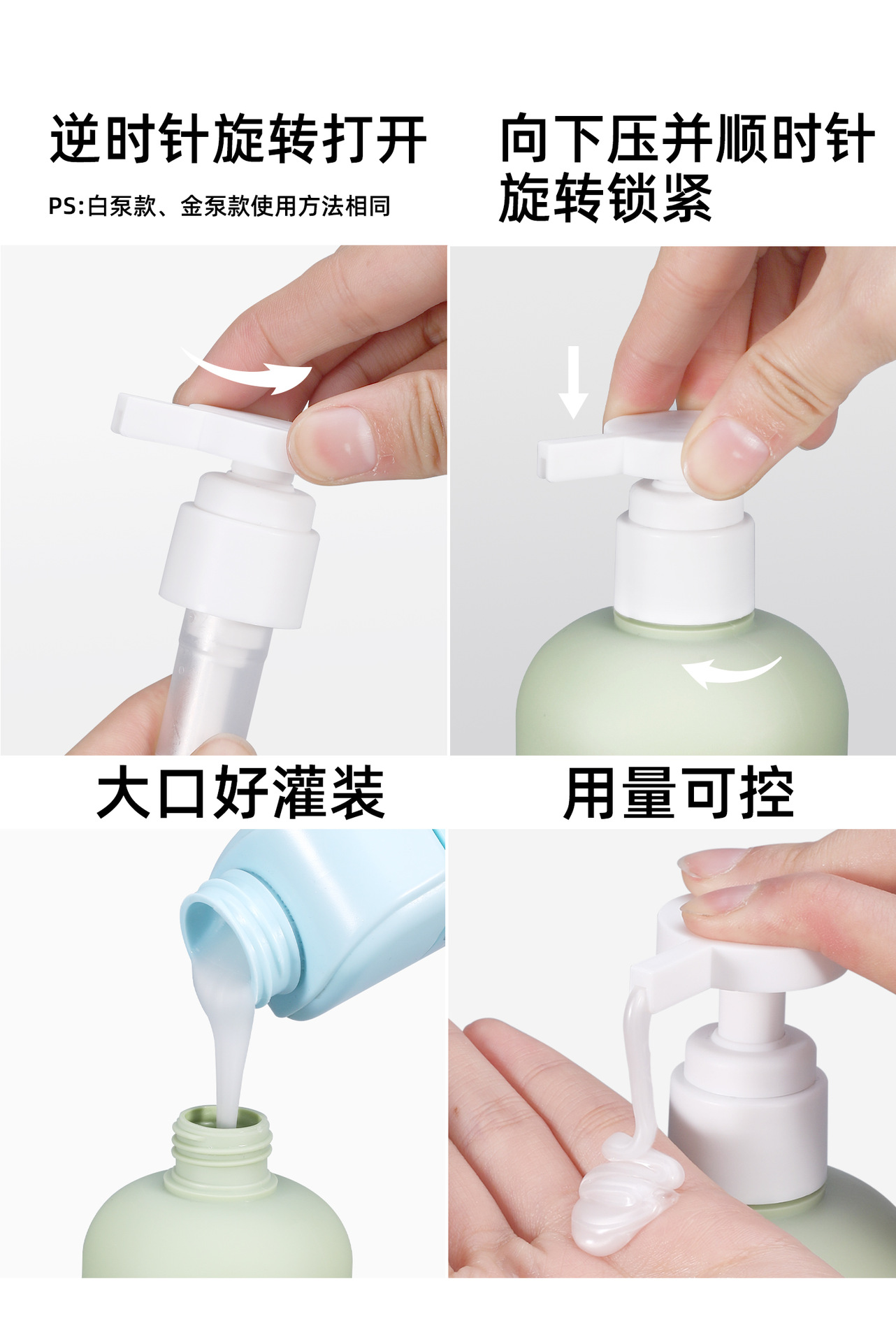 逆时针旋转打开

PS:白泵款、金泵款使用方法相同

向下压并顺时针旋转锁紧

大口好灌装

用量可控