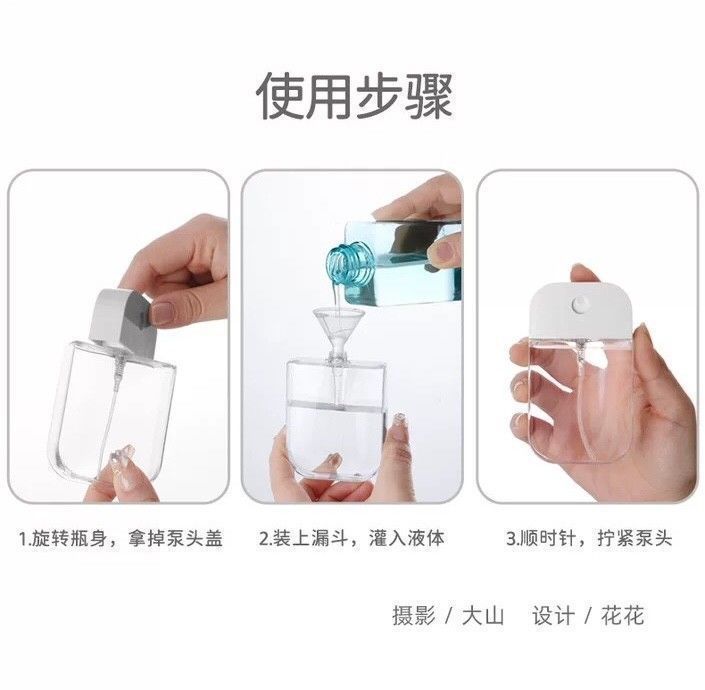 使用步骤

1.旋转瓶身，拿掉泵头盖

2.装上漏斗，灌入液体

3.顺时针，拧紧泵头

摄影 / 大山　设计 / 花花