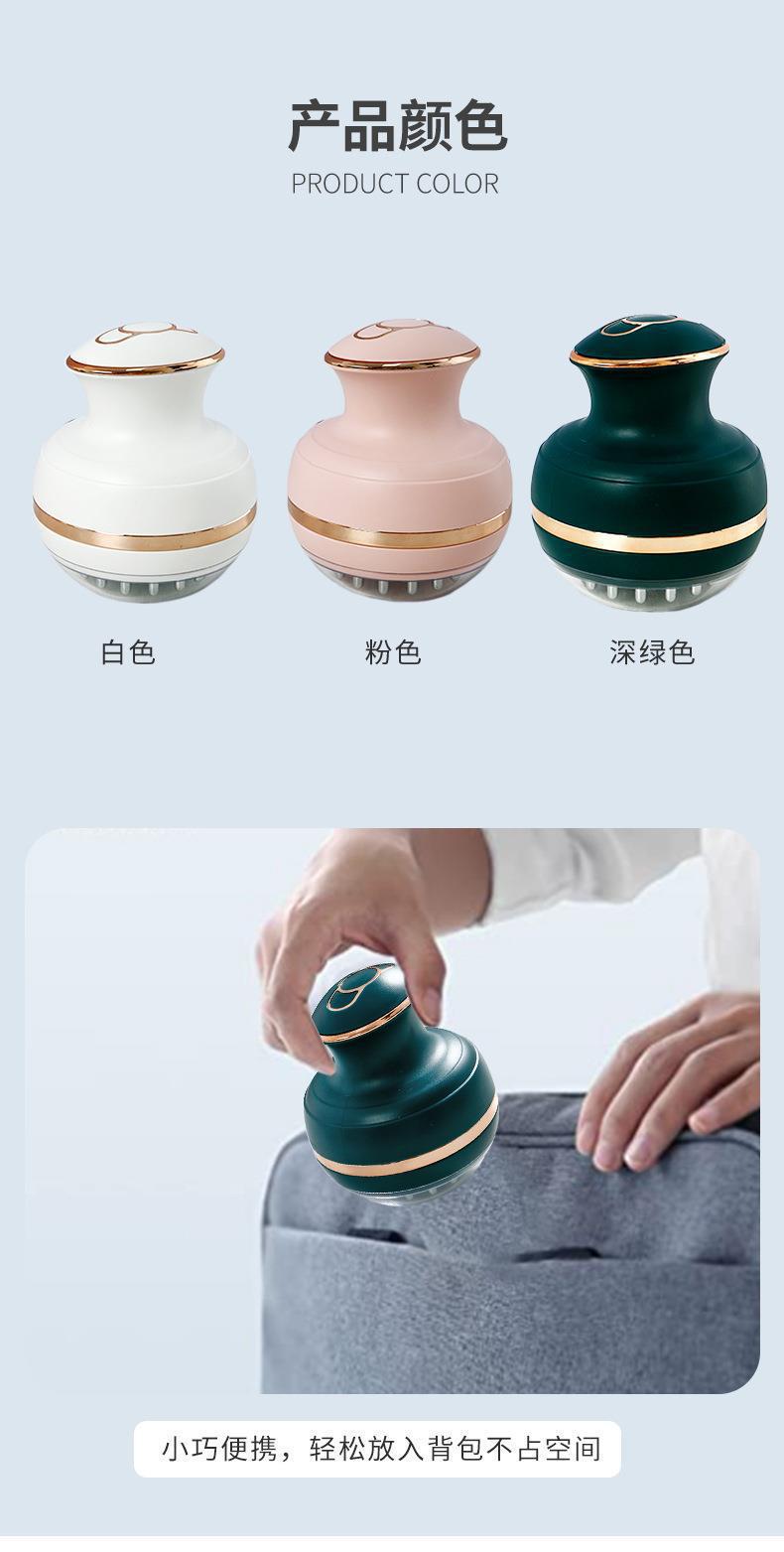 产品颜色
PRODUCT COLOR

白色

粉色

深绿色

小巧便携，轻松放入背包不占空间