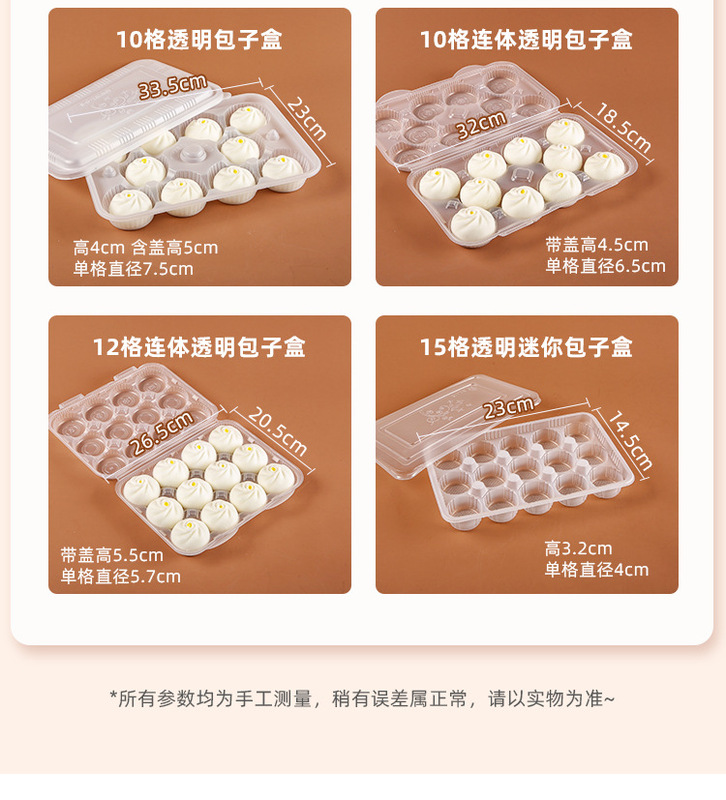 10格透明包子盒

33.5cm

23cm

高4cm 含盖高5cm
单格直径7.5cm

10格连体透明包子盒

32cm

18.5cm

带盖高4.5cm
单格直径6.5cm

12格连体透明包子盒

26.5cm

20.5cm

带盖高5.5cm
单格直径5.7cm

15格透明迷你包子盒

23cm

14.5cm

高3.2cm
单格直径4cm

*所有参数均为手工测量，稍有误差属正常，请以实物为准~