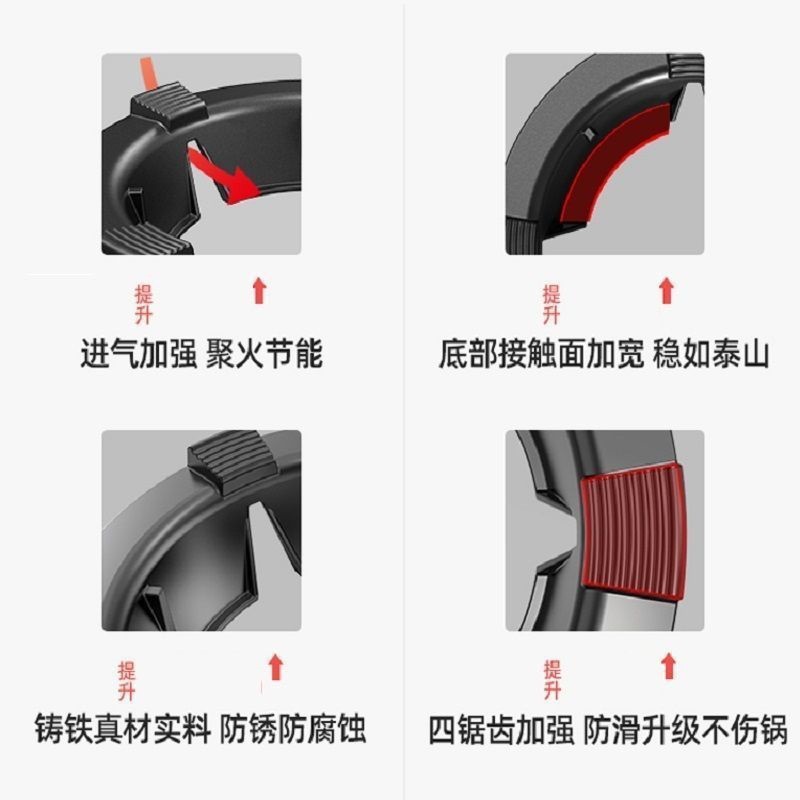 提升

进气加强 聚火节能

提升

底部接触面加宽 稳如泰山

提升

铸铁真材实料 防锈防腐蚀

提升

四锯齿加强 防滑升级不伤锅