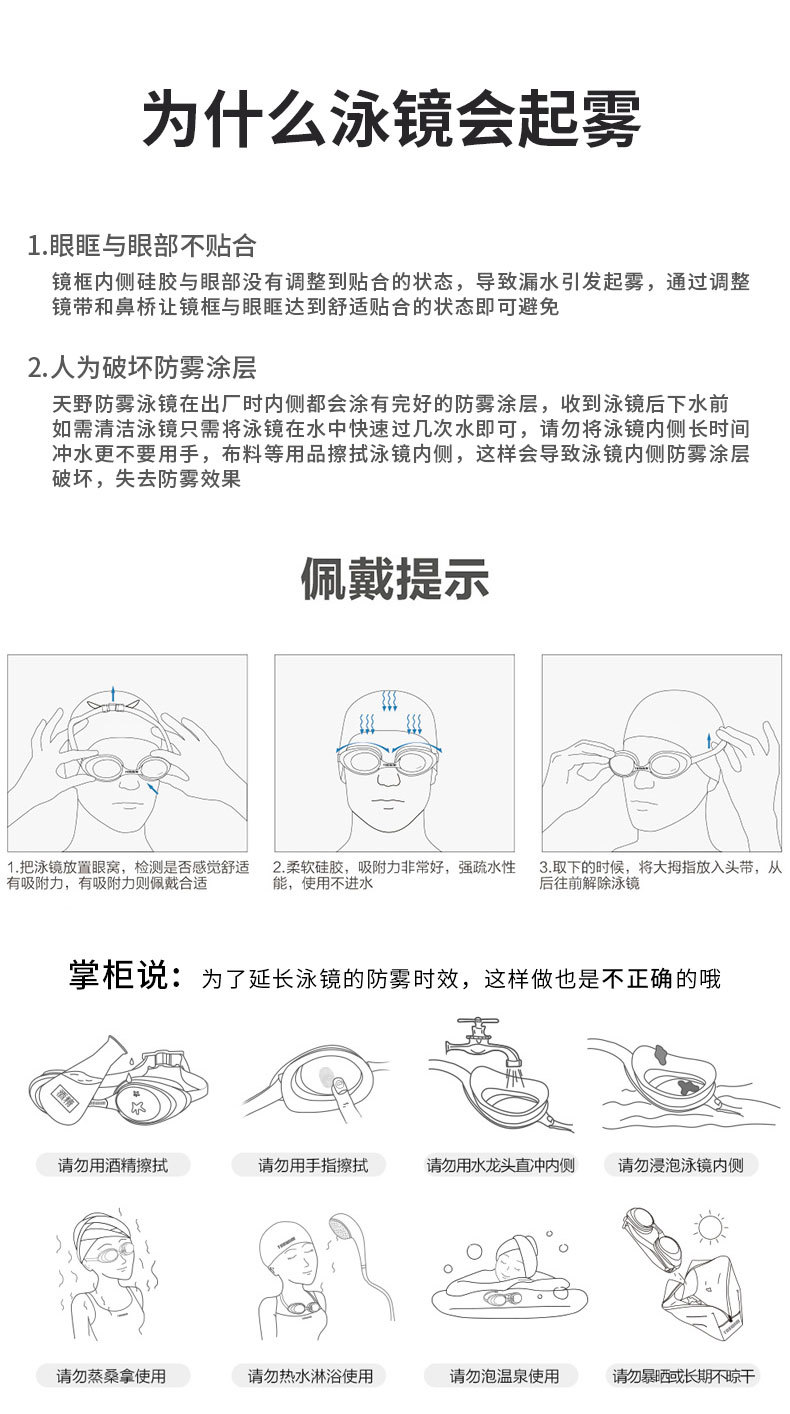 为什么泳镜会起雾

1.眼眶与眼部不贴合

镜框内侧硅胶与眼部没有调整到贴合的状态，导致漏水引发起雾，通过调整镜带和鼻桥让镜框与眼眶达到舒适贴合的状态即可避免

2.人为破坏防雾涂层

天野防雾泳镜在出厂时内侧都会涂有完好的防雾涂层，收到泳镜后下水前如需清洁泳镜只需将泳镜在水中快速过几次水即可，请勿将泳镜内侧长时间冲水更不要用手，布料等用品擦拭泳镜内侧，这样会导致泳镜内侧防雾涂层破坏，失去防雾效果

佩戴提示

1.把泳镜放置眼窝，检测是否感觉舒适有吸附力，有吸附力则佩戴合适

2.柔软硅胶，吸附力非常好，强疏水性能，使用不进水

3.取下的时候，将大拇指放入头带，从后往前解除泳镜

掌柜说：为了延长泳镜的防雾时效，这样做也是不正确的哦

请勿用酒精擦拭

请勿用手指擦拭

请勿用水龙头直冲内侧

请勿浸泡泳镜内侧

请勿蒸桑拿使用

请勿热水淋浴使用

请勿泡温泉使用

请勿暴晒或长期不晾干