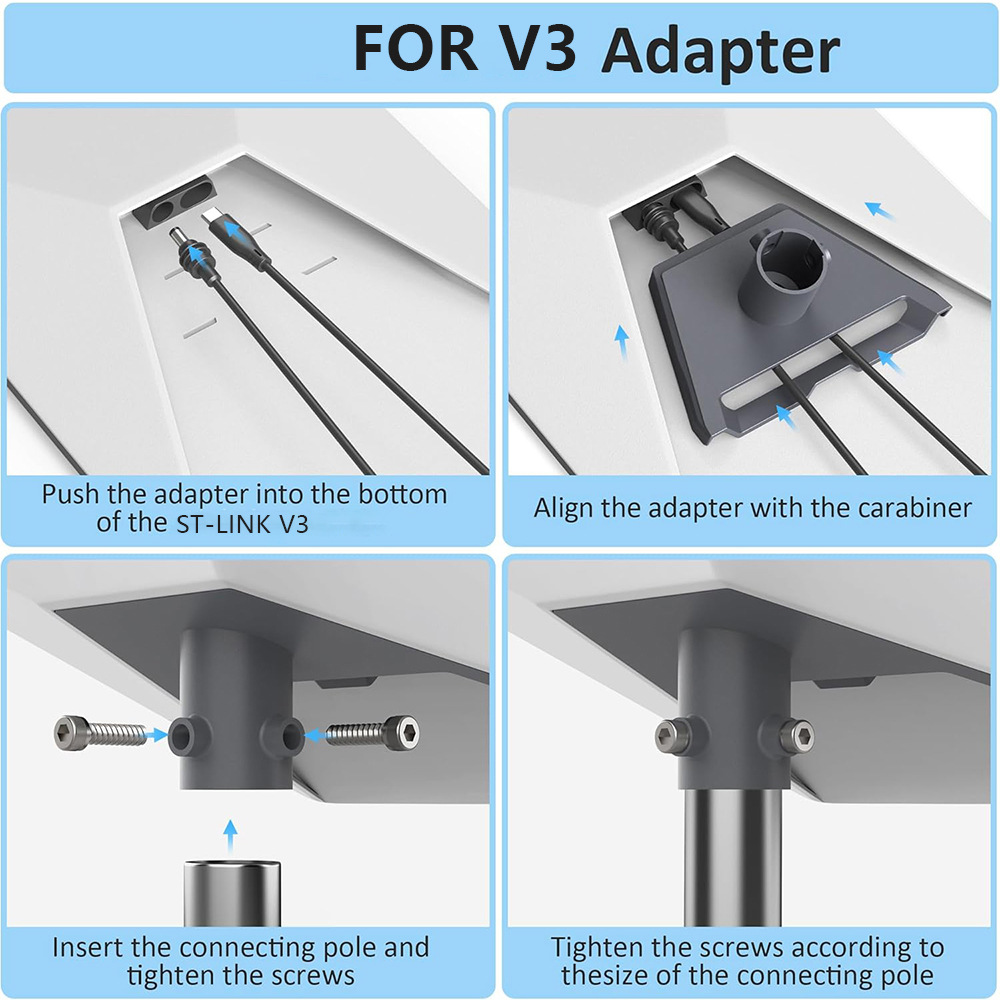 FOR V3 Adapter

Push the adapter into the bottom of the ST-LINK V3

Align the adapter with the carabiner

Insert the connecting pole and tighten the screws

Tighten the screws according to thesize of the connecting pole