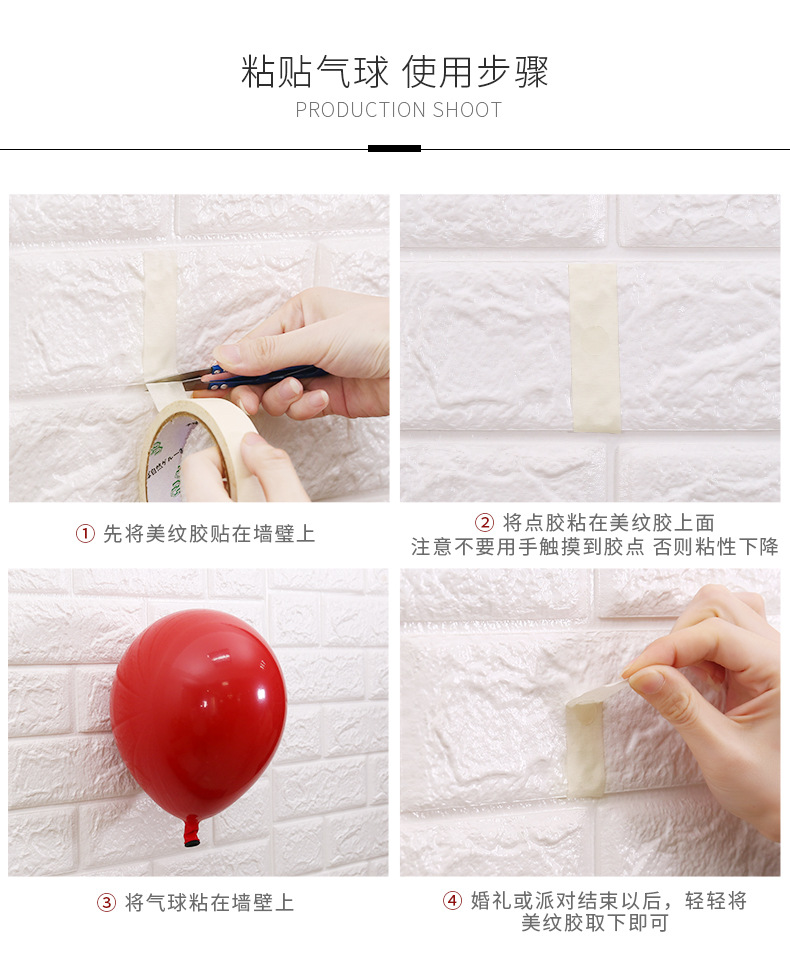 粘贴气球 使用步骤
PRODUCTION SHOOT

① 先将美纹胶贴在墙壁上

② 将点胶粘在美纹胶上面
注意不要用手触摸到胶点 否则粘性下降

③ 将气球粘在墙壁上

④ 婚礼或派对结束以后，轻轻将美纹胶取下即可