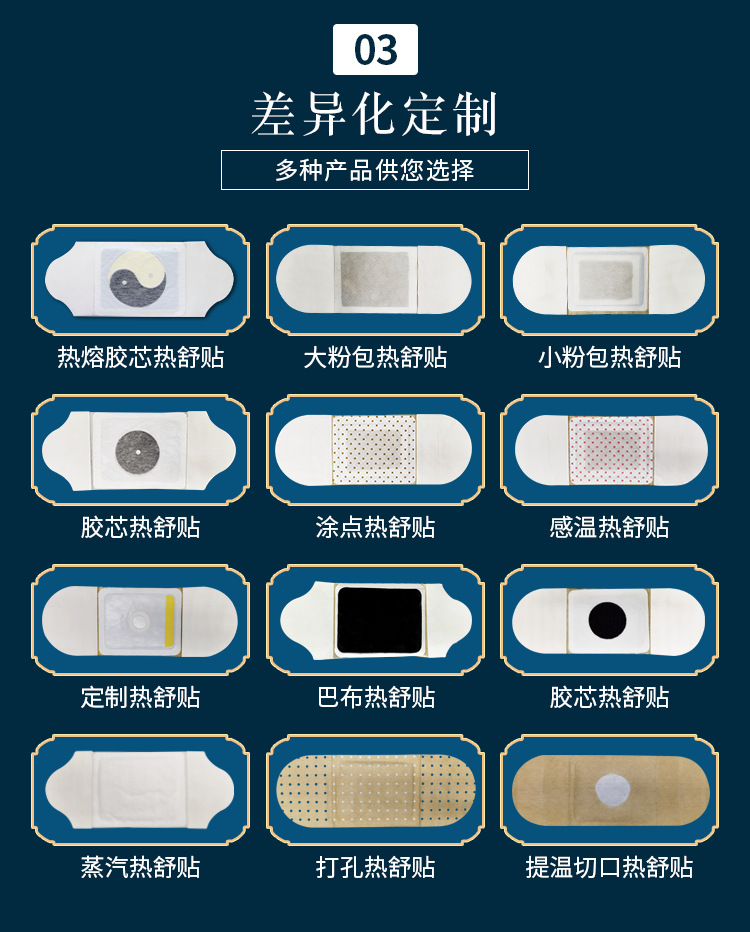 03

差异化定制

多种产品供您选择

热熔胶芯热舒贴

大粉包热舒贴

小粉包热舒贴

胶芯热舒贴

涂点热舒贴

感温热舒贴

定制热舒贴

巴布热舒贴

胶芯热舒贴

蒸汽热舒贴

打孔热舒贴

提温切口热舒贴