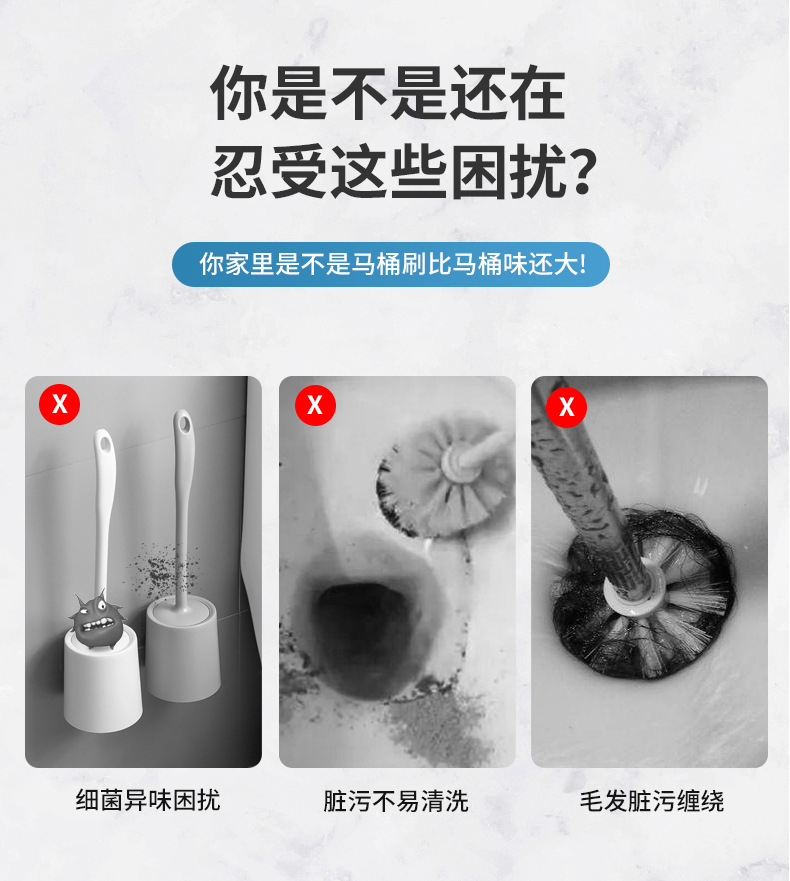 你是不是还在
忍受这些困扰?

你家里是不是马桶刷比马桶味还大!

X

X

X

细菌异味困扰

脏污不易清洗

毛发脏污缠绕