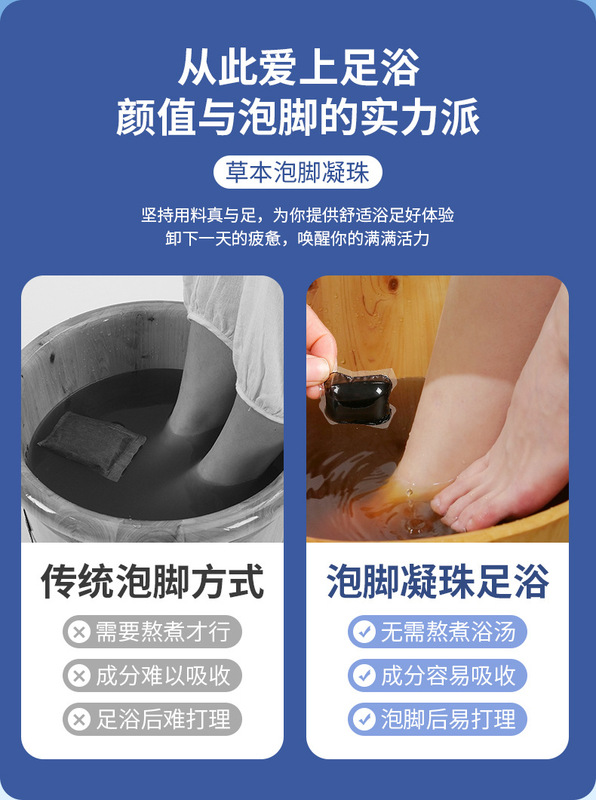 从此爱上足浴
颜值与泡脚的实力派

草本泡脚凝珠

坚持用料真与足，为你提供舒适浴足好体验
卸下一天的疲惫，唤醒你的满满活力

传统泡脚方式

需要熬煮才行

成分难以吸收

足浴后难打理

泡脚凝珠足浴

无需熬煮浴汤

成分容易吸收

泡脚后易打理