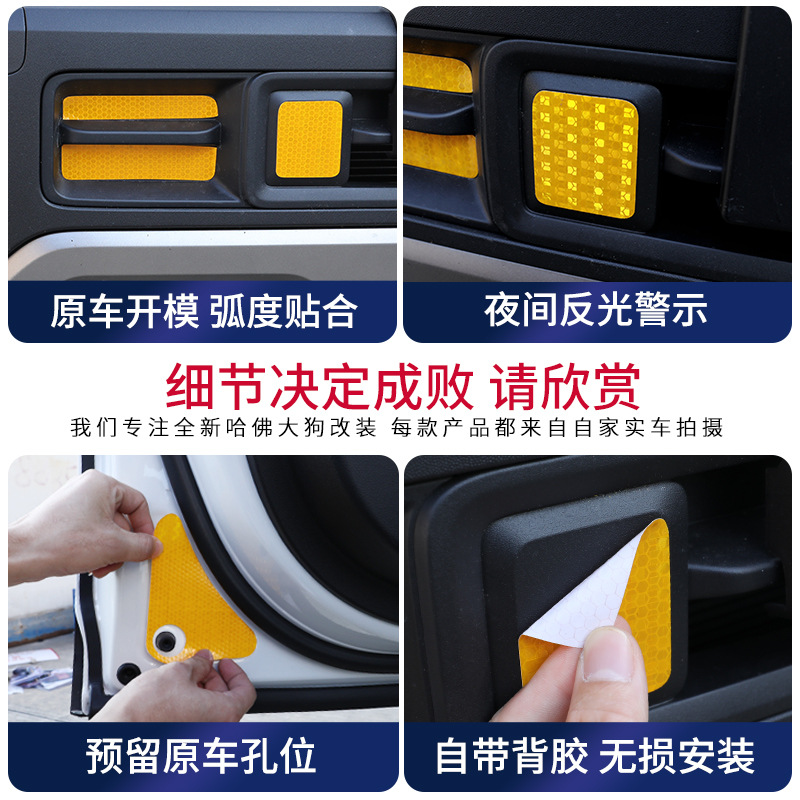 原车开模 弧度贴合

夜间反光警示

细节决定成败 请欣赏

我们专注全新哈佛大狗改装 每款产品都来自自家实车拍摄

预留原车孔位

自带背胶 无损安装